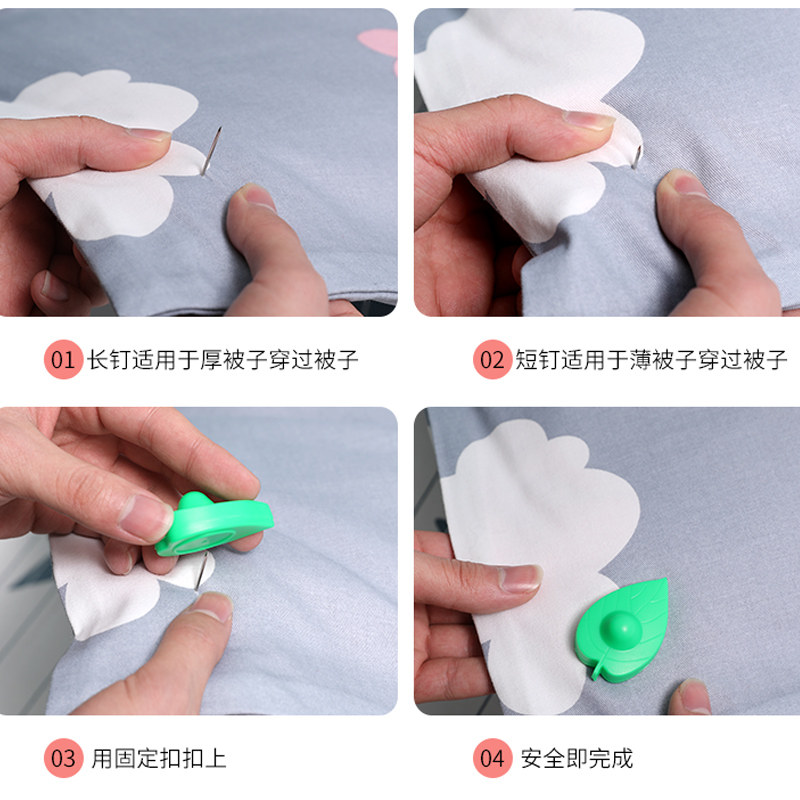 01 长钉适用于厚被子穿过被子

02 短钉适用于薄被子穿过被子

03 用固定扣扣上

04 安全即完成