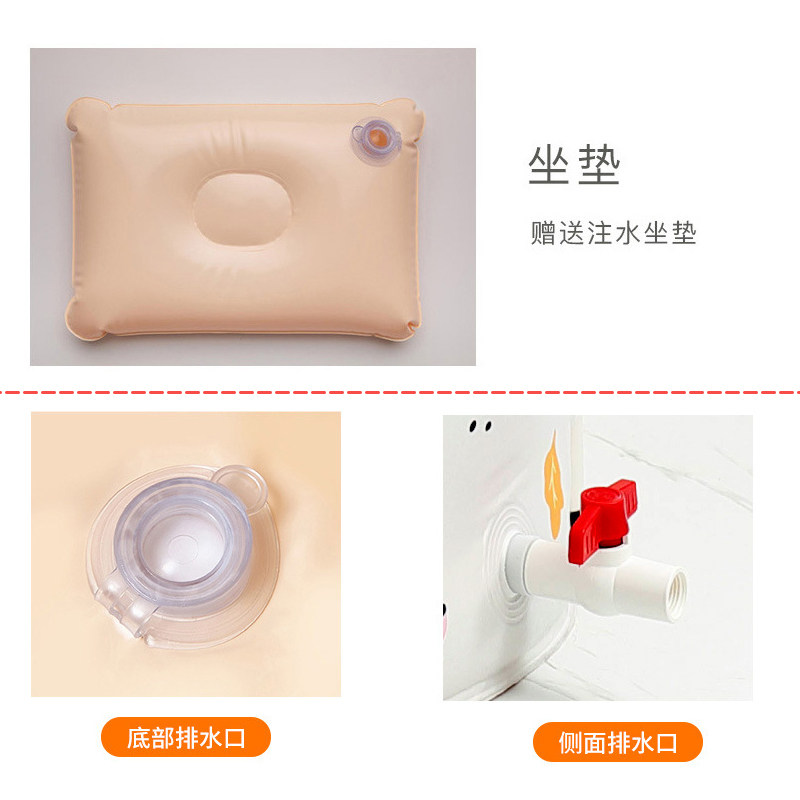 坐垫

赠送注水坐垫

底部排水口

侧面排水口