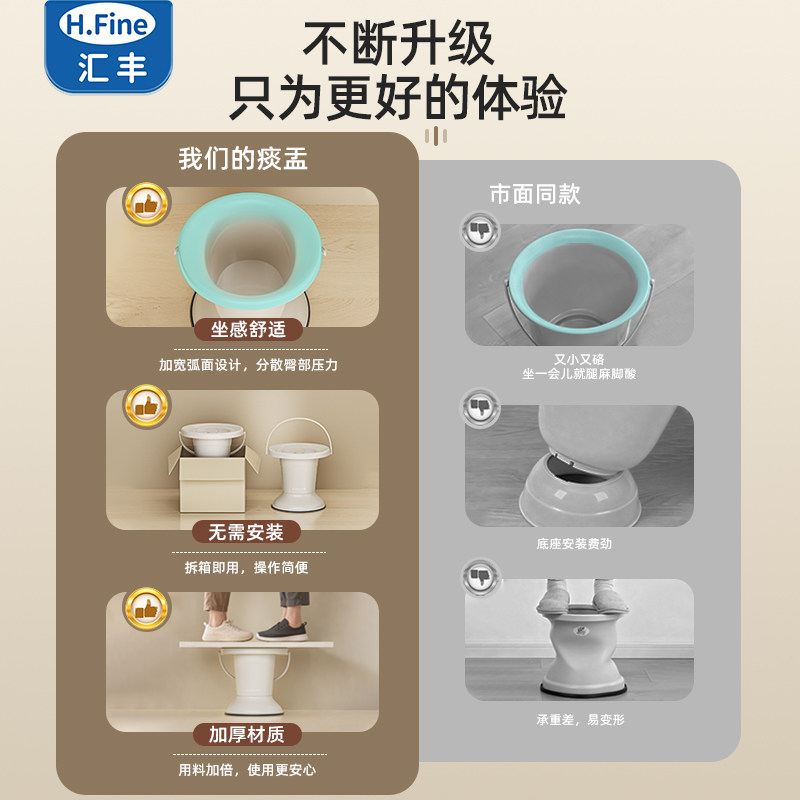 H.Fine
汇丰

不断升级
只为更好的体验

我们的痰盂

坐感舒适
加宽弧面设计，分散臀部压力

无需安装
拆箱即用，操作简便

加厚材质
用料加倍，使用更安心

市面同款

又小又硌
坐一会儿就腿麻脚酸

底座安装费劲

承重差，易变形