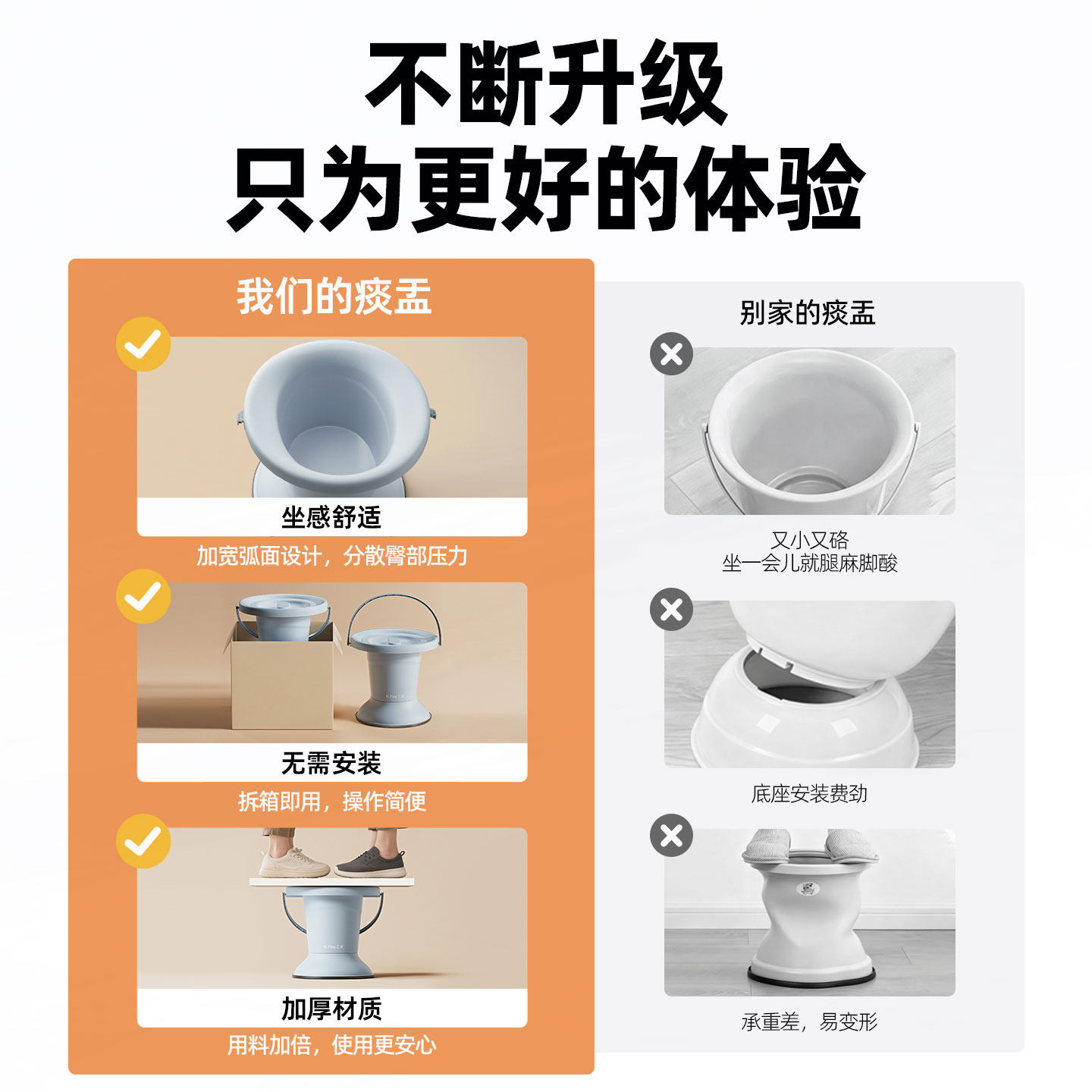 不断升级
只为更好的体验

我们的痰盂

坐感舒适
加宽弧面设计，分散臀部压力

无需安装
拆箱即用，操作简便

加厚材质
用料加倍，使用更安心

别家的痰盂

又小又硌
坐一会儿就腿麻脚酸

底座安装费劲

承重差，易变形