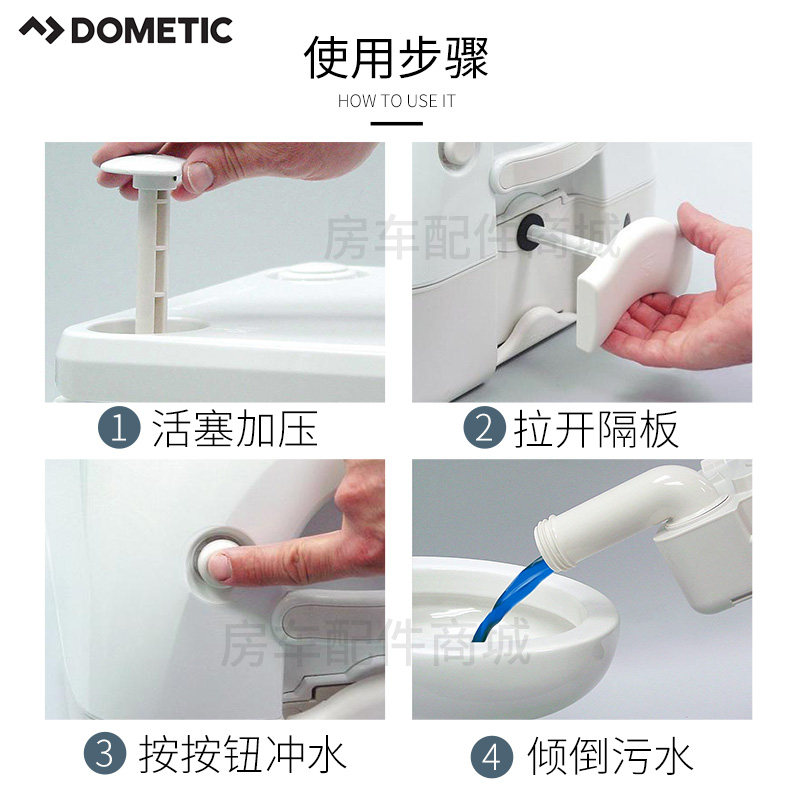 DOMETIC

使用步骤
HOW TO USE IT

房车配件商城

1 活塞加压

2 拉开隔板

房车配件商城

3 按按钮冲水

4 倾倒污水