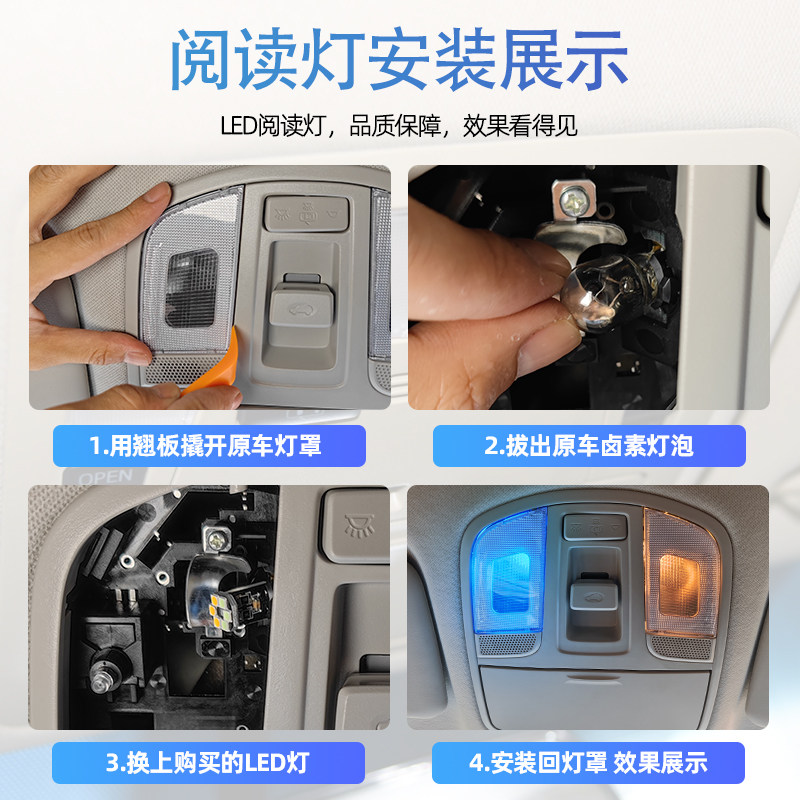 阅读灯安装展示

LED阅读灯，品质保障，效果看得见

1.用翘板撬开原车灯罩

2.拔出原车卤素灯泡

OPEN

3.换上购买的LED灯

4.安装回灯罩 效果展示