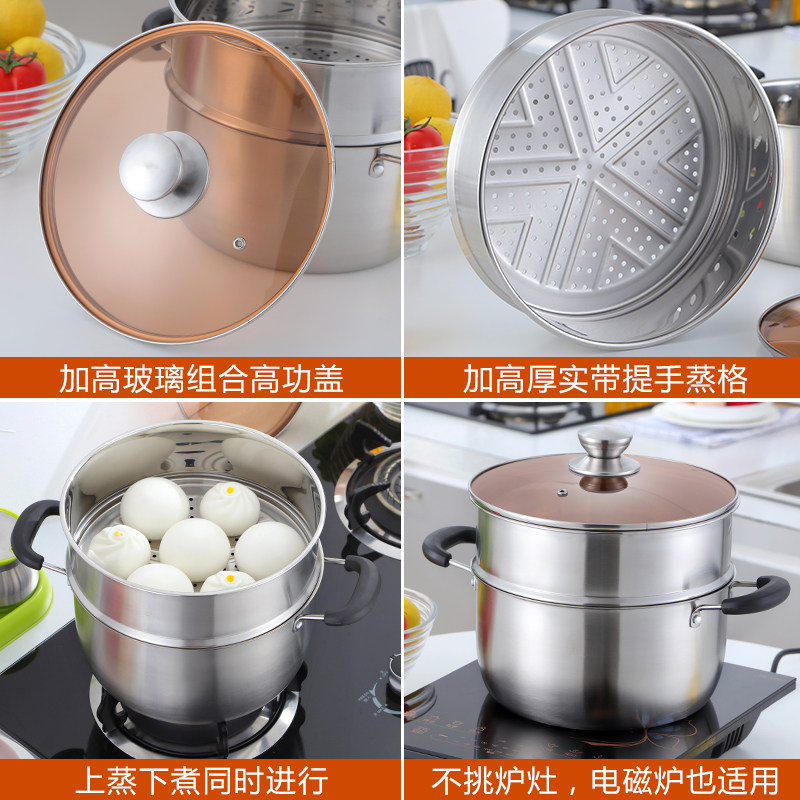 加高玻璃组合高功盖

加高厚实带提手蒸格

上蒸下煮同时进行

不挑炉灶，电磁炉也适用