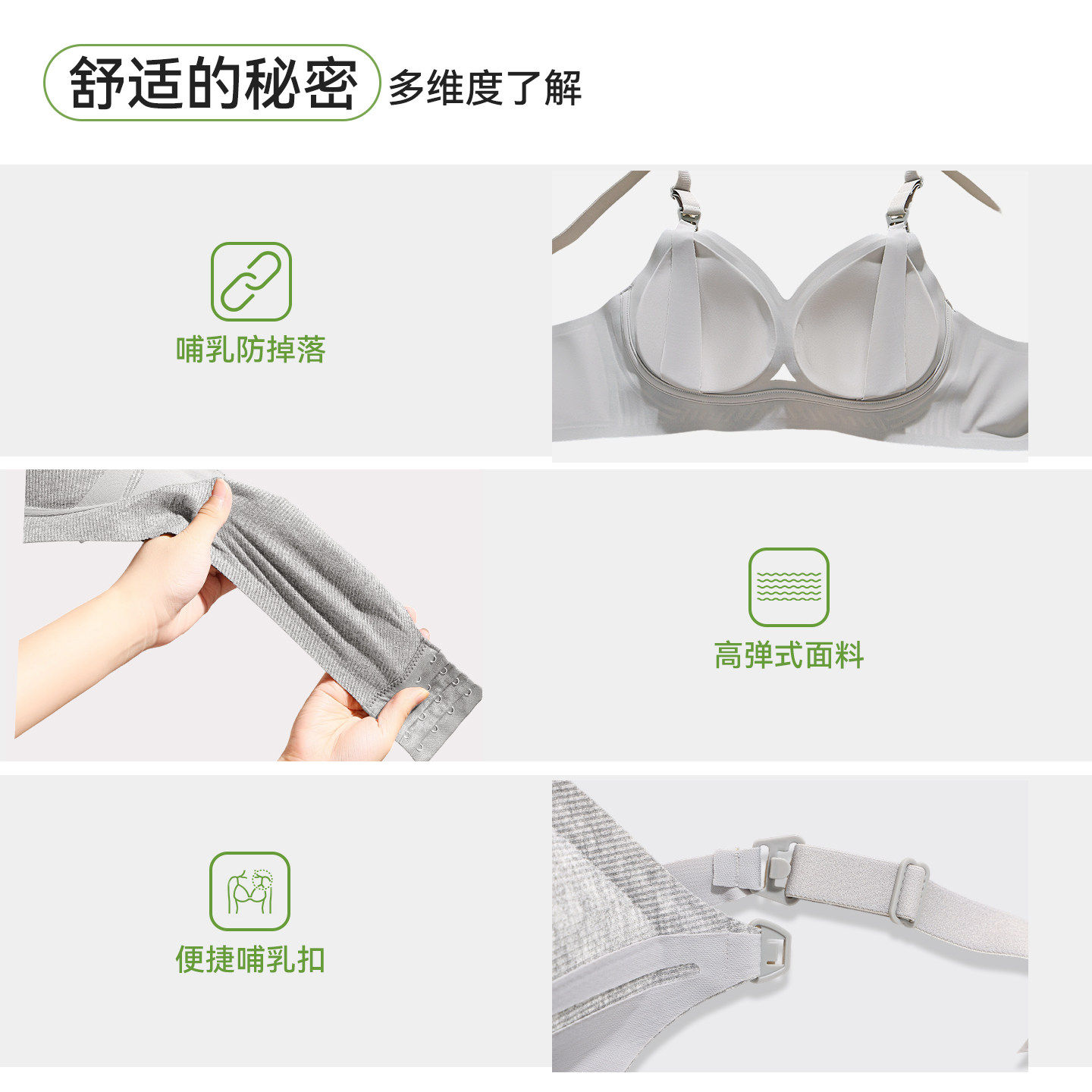 舒适的秘密 多维度了解

哺乳防掉落

高弹式面料

便捷哺乳扣