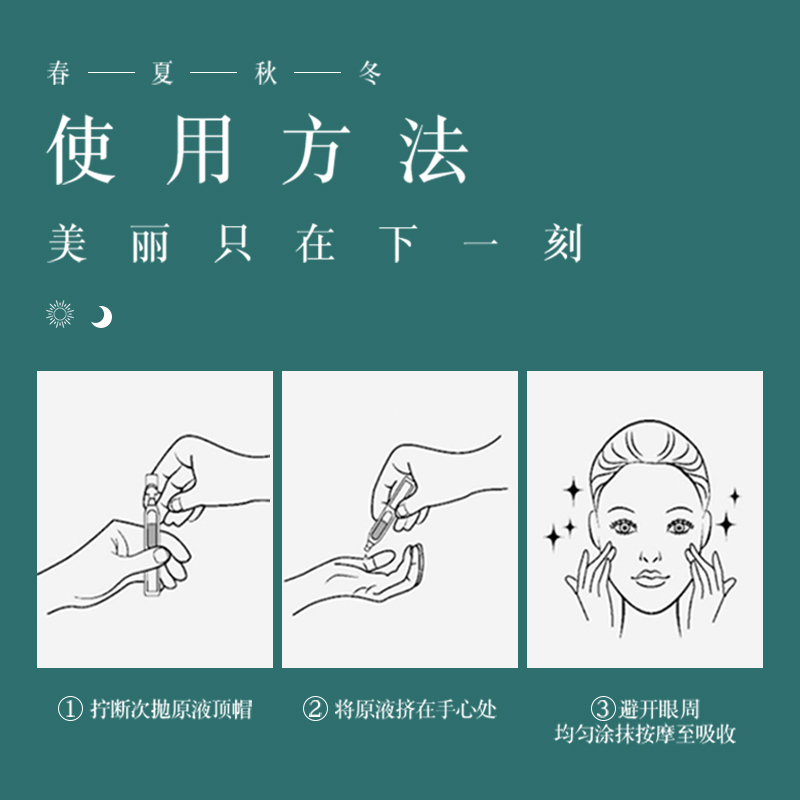 春 —— 夏 —— 秋 —— 冬

使用方法

美丽只在下一刻

① 拧断次抛原液顶帽

② 将原液挤在手心处

③ 避开眼周
均匀涂抹按摩至吸收