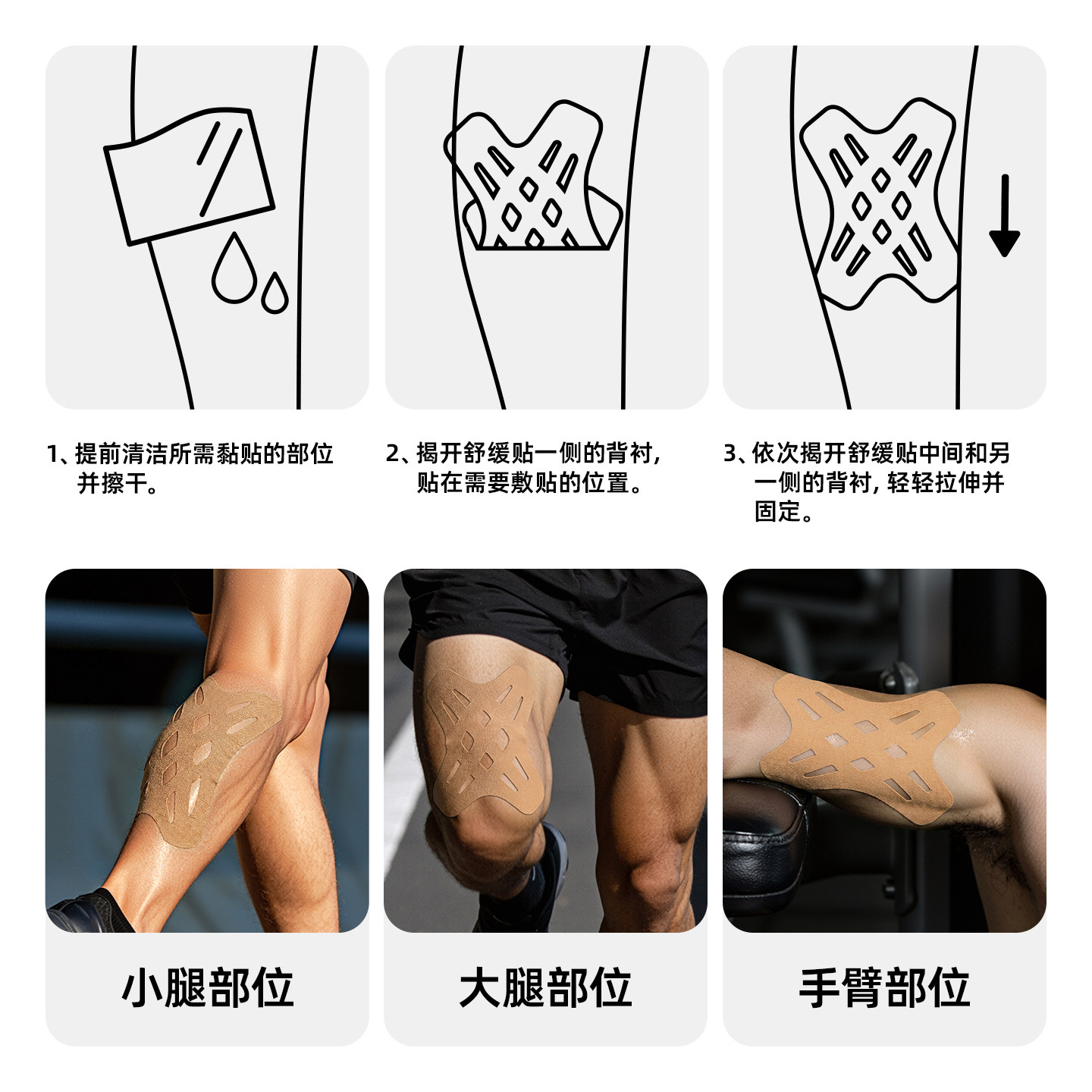 1、提前清洁所需黏贴的部位并擦干。

2、揭开舒缓贴一侧的背衬，贴在需要敷贴的位置。

3、依次揭开舒缓贴中间和另一侧的背衬，轻轻拉伸并固定。

小腿部位

大腿部位

手臂部位