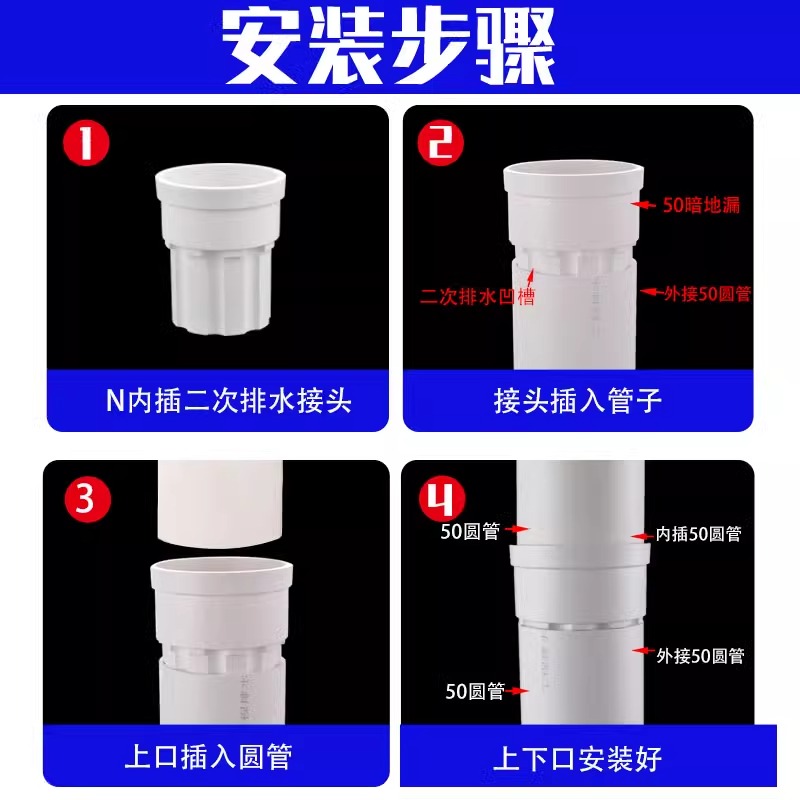 安装步骤

1

N内插二次排水接头

2

50暗地漏

二次排水凹槽

外接50圆管

接头插入管子

3

上口插入圆管

4

50圆管

内插50圆管

外接50圆管

50圆管

上下口安装好