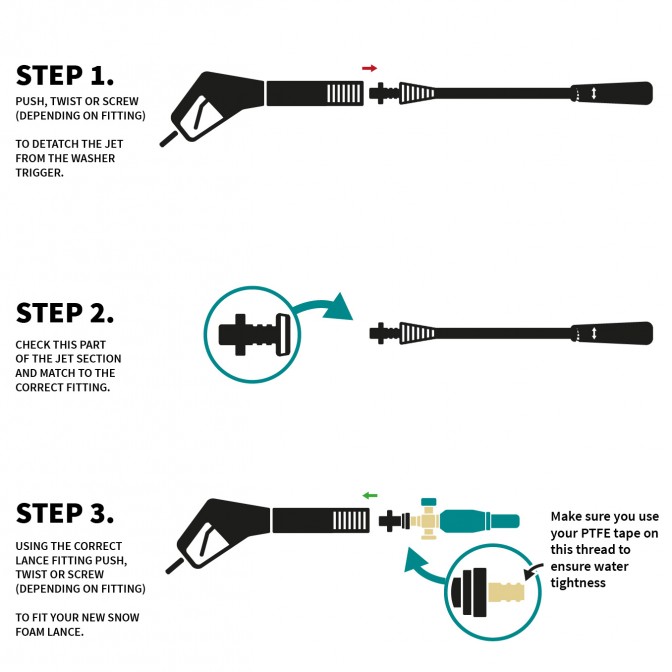 STEP 1.

PUSH, TWIST OR SCREW (DEPENDING ON FITTING)

TO DETATCH THE JET FROM THE WASHER TRIGGER.

STEP 2.

CHECK THIS PART OF THE JET SECTION AND MATCH TO THE CORRECT FITTING.

STEP 3.

USING THE CORRECT LANCE FITTING PUSH, TWIST OR SCREW (DEPENDING ON FITTING)

TO FIT YOUR NEW SNOW FOAM LANCE.

Make sure you use your PTFE tape on this thread to ensure water tightness