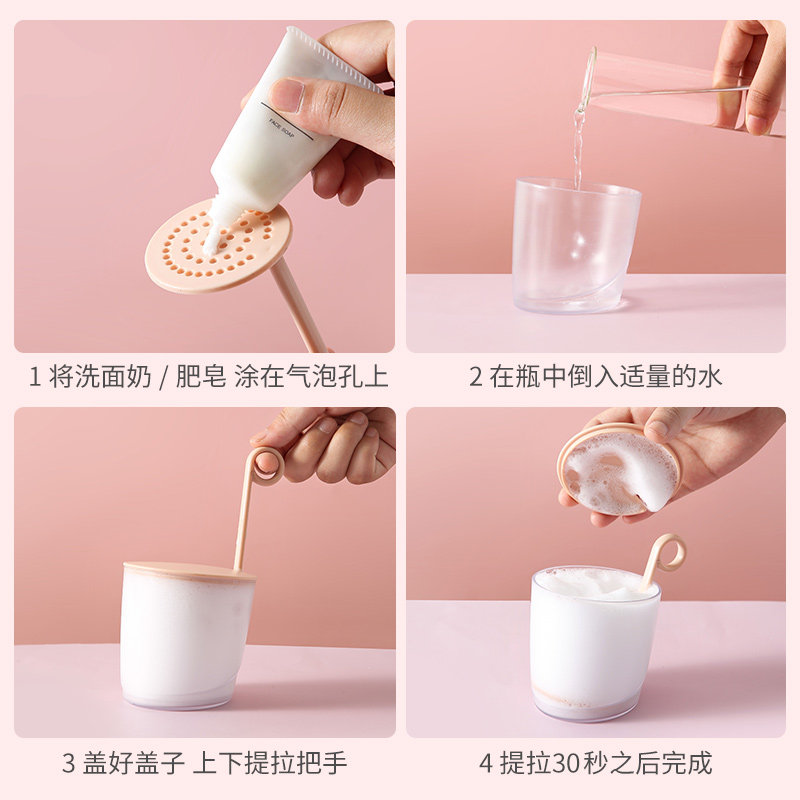 FACE SOAP

1 将洗面奶 / 肥皂 涂在气泡孔上

2 在瓶中倒入适量的水

3 盖好盖子 上下提拉把手

4 提拉30秒之后完成