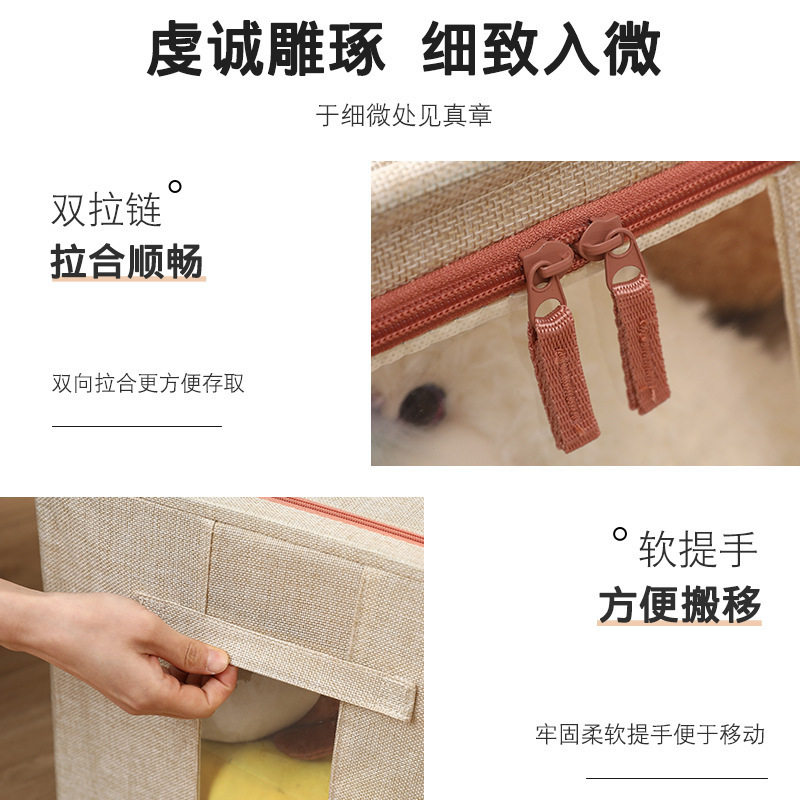 虔诚雕琢 细致入微

于细微处见真章

双拉链

拉合顺畅

双向拉合更方便存取

软提手

方便搬移

牢固柔软提手便于移动