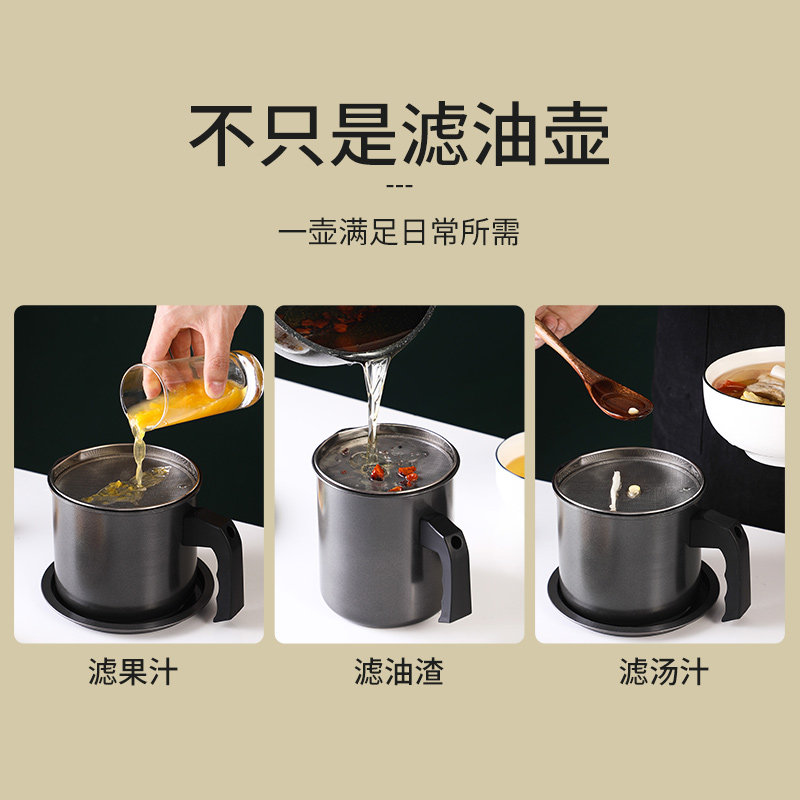 不只是滤油壶

---

一壶满足日常所需

滤果汁

滤油渣

滤汤汁