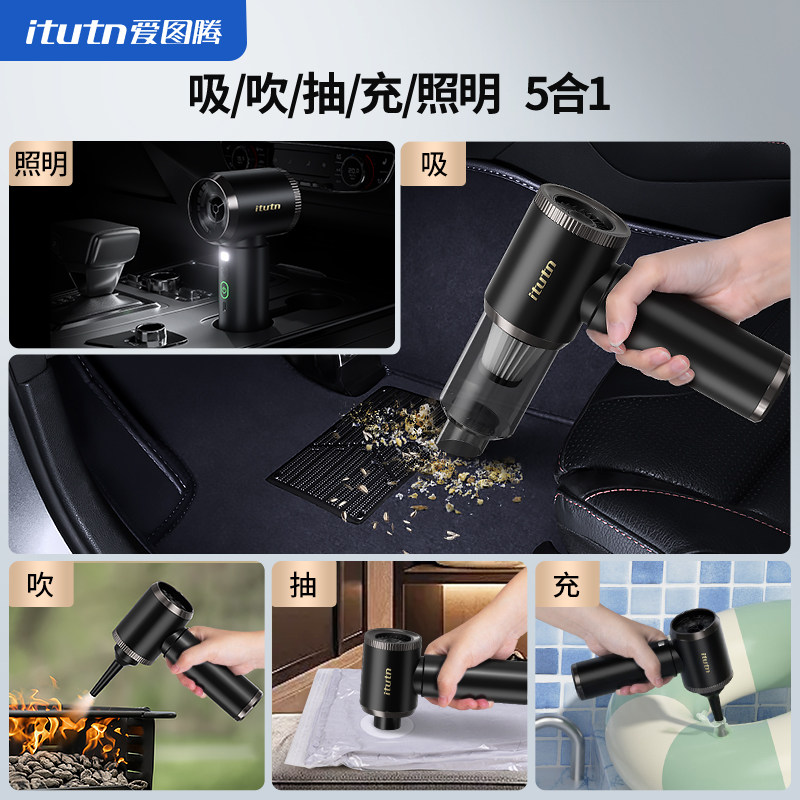 itutn爱图腾

吸/吹/抽/充/照明 5合1

照明

itutn

吸

itutn

吹

抽

itutn

充

itutn