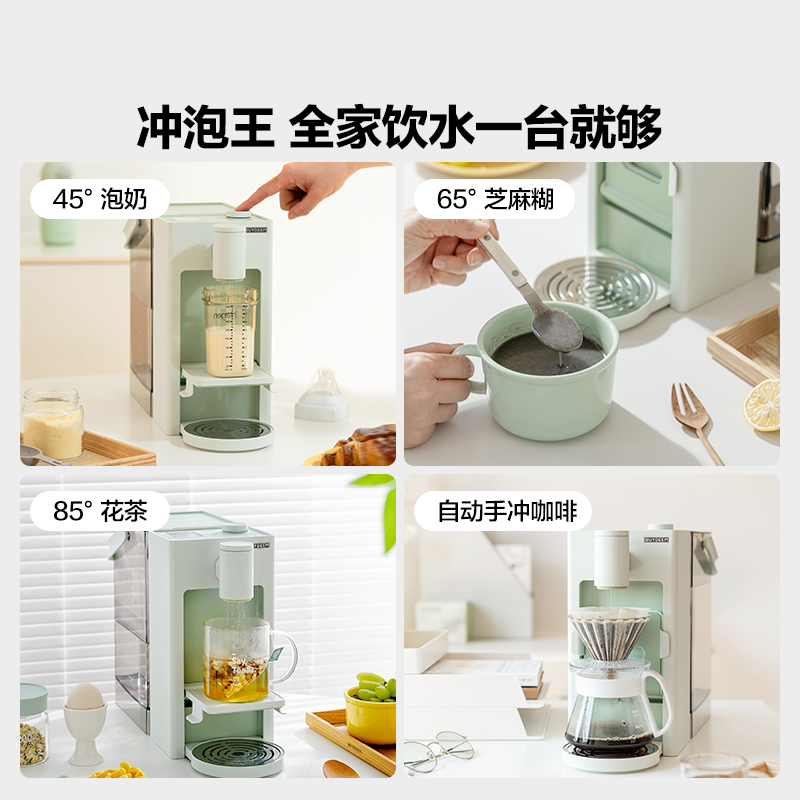 冲泡王 全家饮水一台就够

45° 泡奶

65° 芝麻糊

85° 花茶

自动手冲咖啡