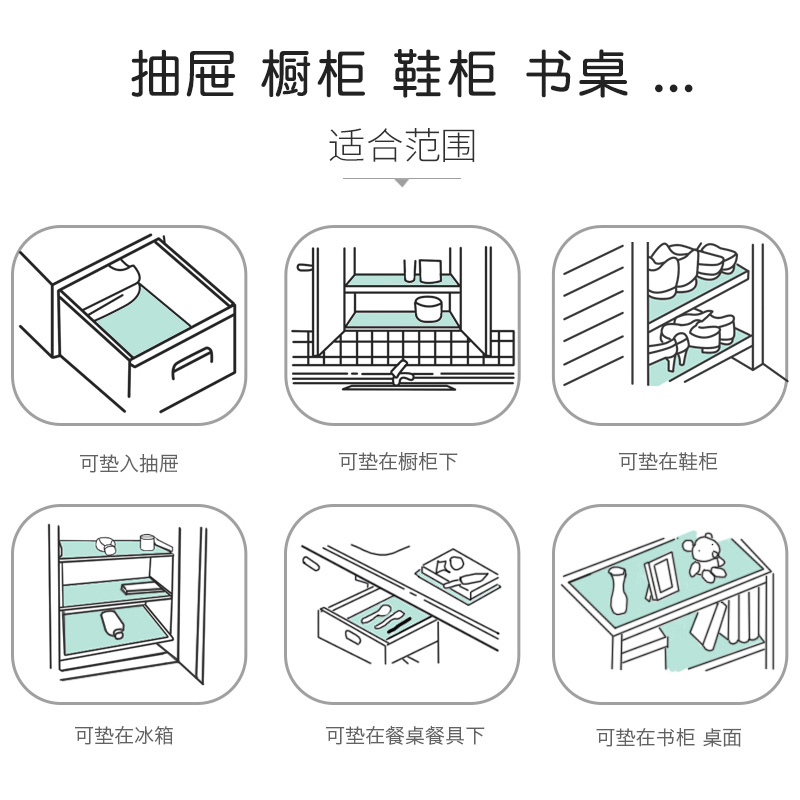 抽屉 橱柜 鞋柜 书桌 ...

适合范围

可垫入抽屉

可垫在橱柜下

可垫在鞋柜

可垫在冰箱

可垫在餐桌餐具下

可垫在书柜 桌面