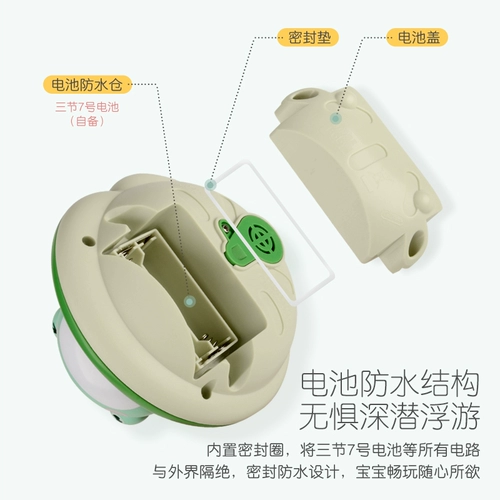 密封垫

电池盖

电池防水仓

三节7号电池
（自备）

电池防水结构
无惧深潜浮游

内置密封圈，将三节7号电池等所有电路与外界隔绝，密封防水设计，宝宝畅玩随心所欲