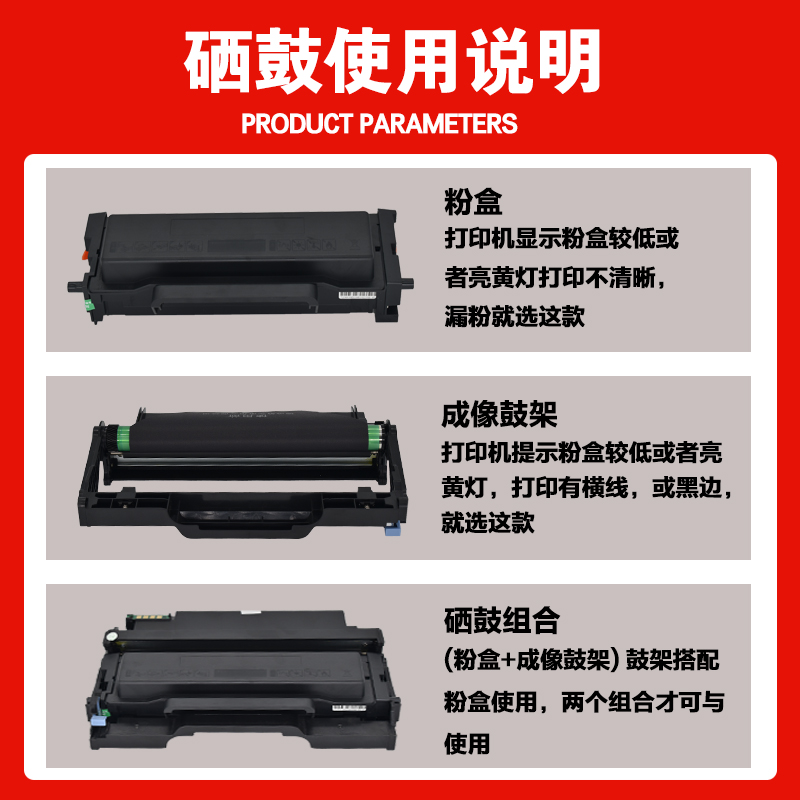 硒鼓使用说明
PRODUCT PARAMETERS

粉盒
打印机显示粉盒较低或者亮黄灯打印不清晰，漏粉就选这款

成像鼓架
打印机提示粉盒较低或者亮黄灯，打印有横线，或黑边，就选这款

硒鼓组合
(粉盒+成像鼓架) 鼓架搭配粉盒使用，两个组合才可与使用