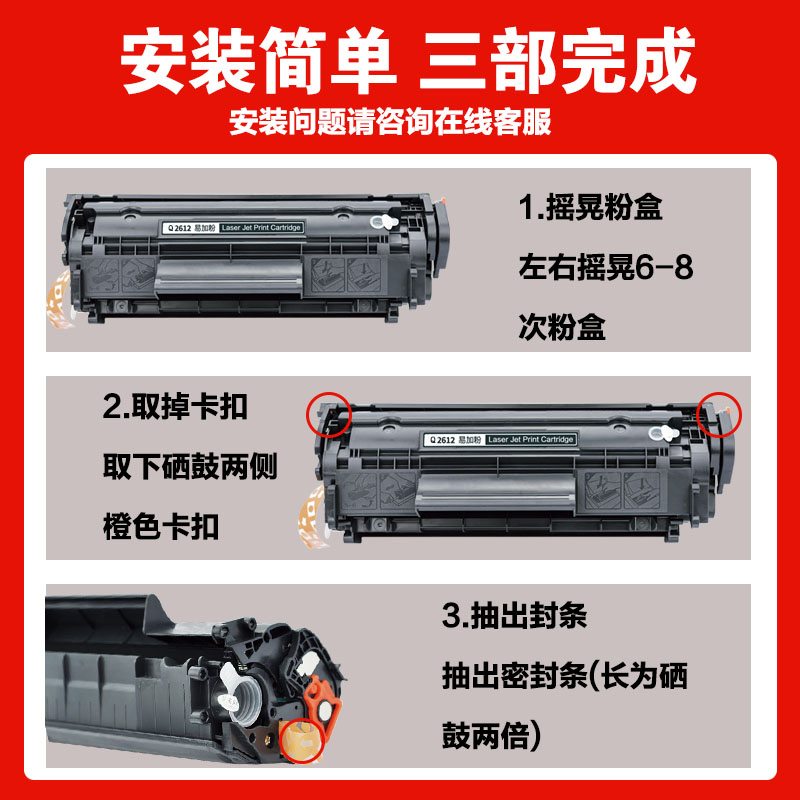 安装简单 三部完成

安装问题请咨询在线客服

Q 2612 易加粉 Laser Jet Print Cartridge

1.摇晃粉盒

左右摇晃6-8次粉盒

2.取掉卡扣

取下硒鼓两侧橙色卡扣

Q 2612 易加粉 Laser Jet Print Cartridge

3.抽出封条

抽出密封条(长为硒鼓两倍)