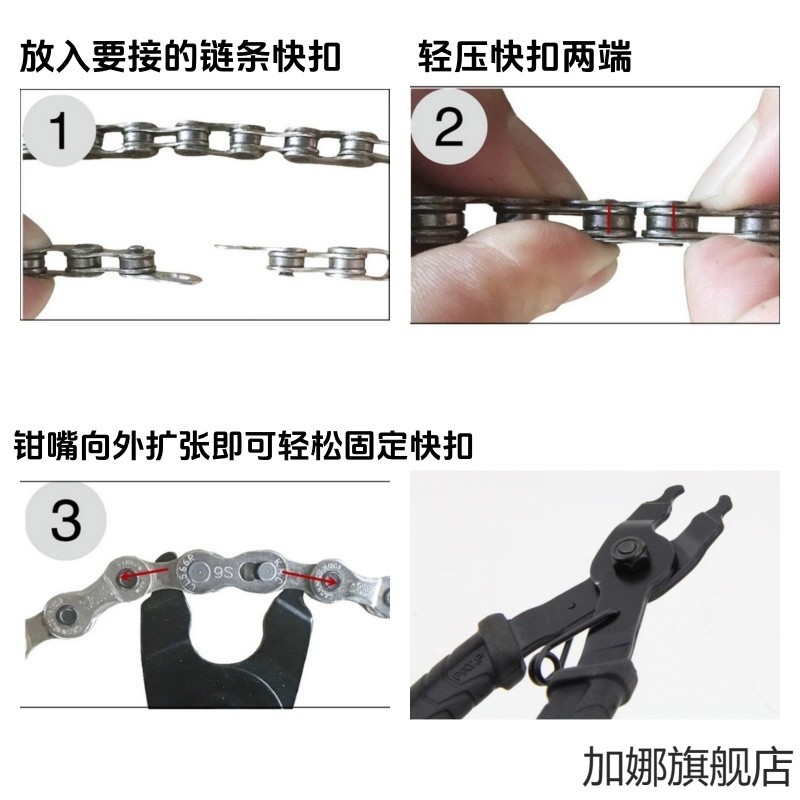 放入要接的链条快扣

1

轻压快扣两端

2

钳嘴向外扩张即可轻松固定快扣

3

9S

加娜旗舰店