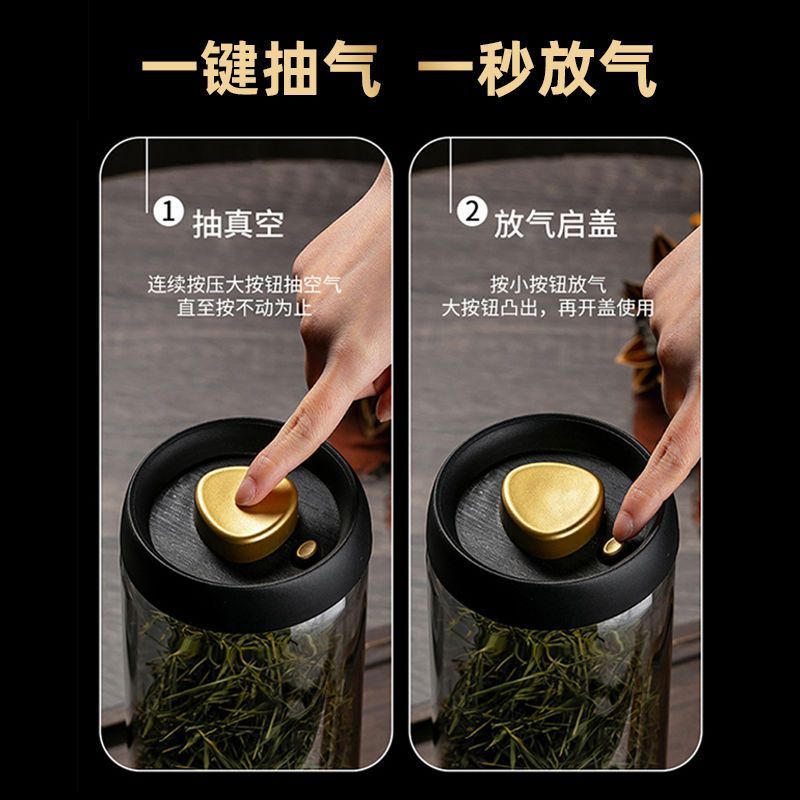 一键抽气 一秒放气

1 抽真空

连续按压大按钮抽空气
直至按不动为止

2 放气启盖

按小按钮放气
大按钮凸出，再开盖使用