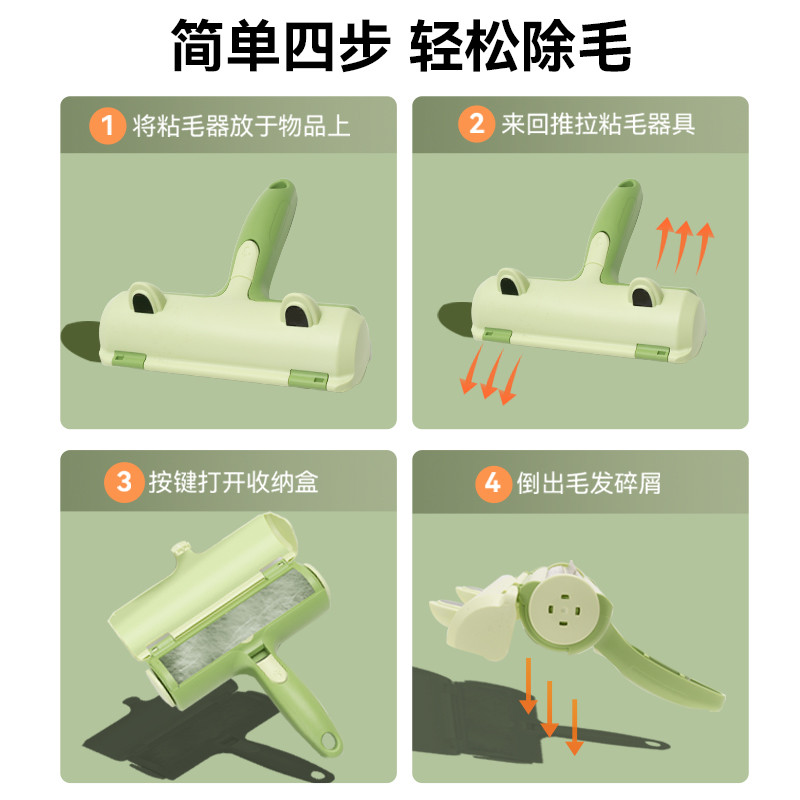 简单四步 轻松除毛

1 将粘毛器放于物品上

2 来回推拉粘毛器具

3 按键打开收纳盒

4 倒出毛发碎屑