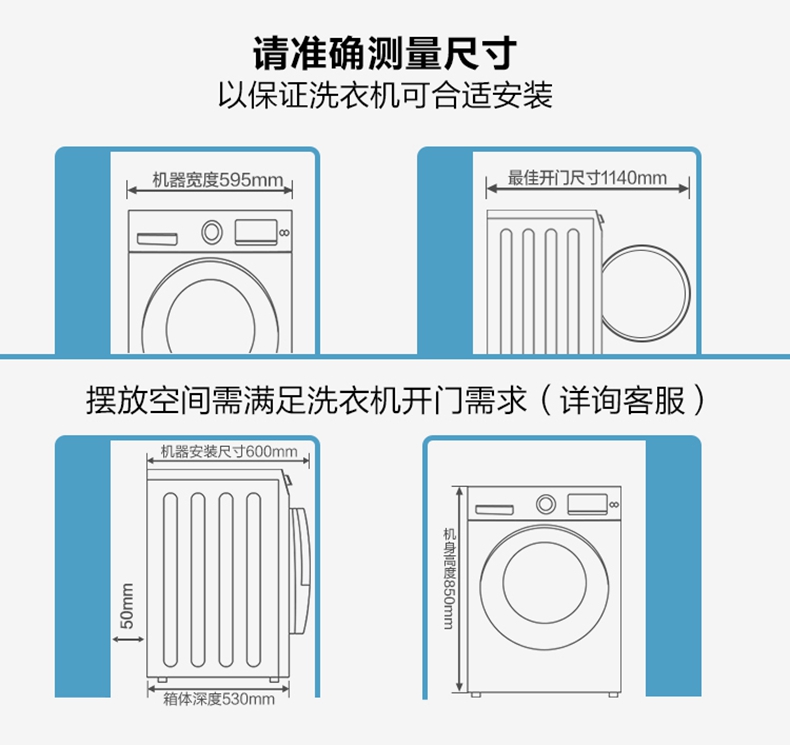 请准确测量尺寸
以保证洗衣机可合适安装

机器宽度595mm

最佳开门尺寸1140mm

摆放空间需满足洗衣机开门需求（详询客服）

机器安装尺寸600mm

50mm

箱体深度530mm

机身高度850mm