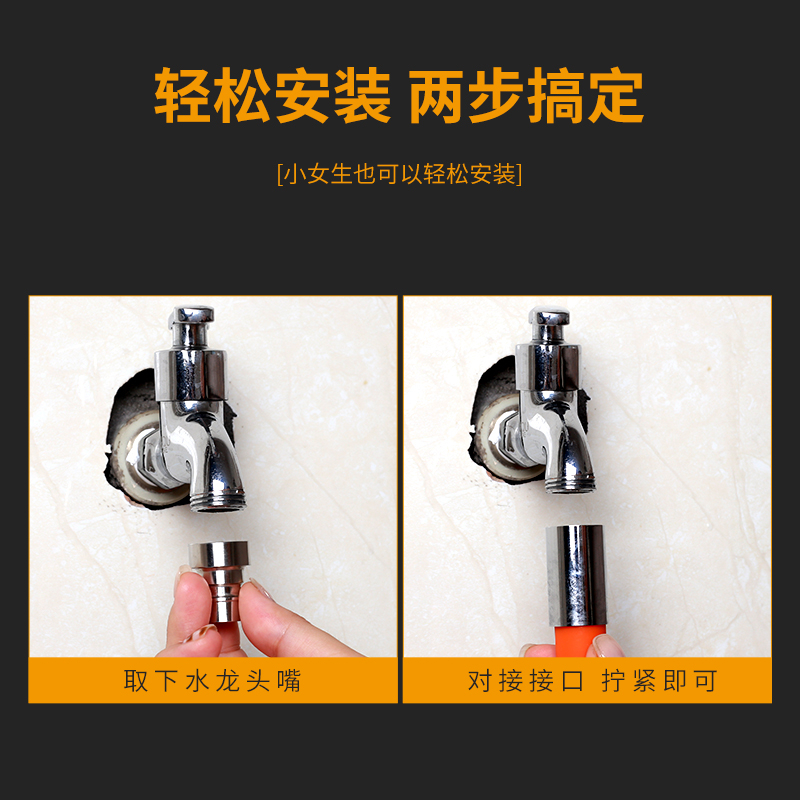 轻松安装 两步搞定

[小女生也可以轻松安装]

取下水龙头嘴

对接接口 拧紧即可