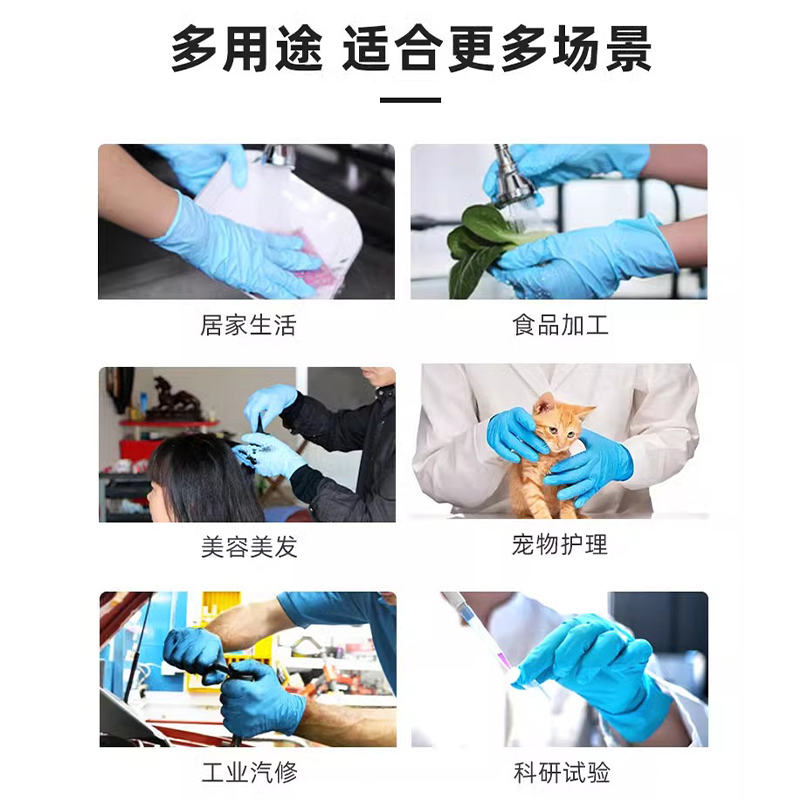 多用途 适合更多场景

居家生活

食品加工

美容美发

宠物护理

工业汽修

科研试验