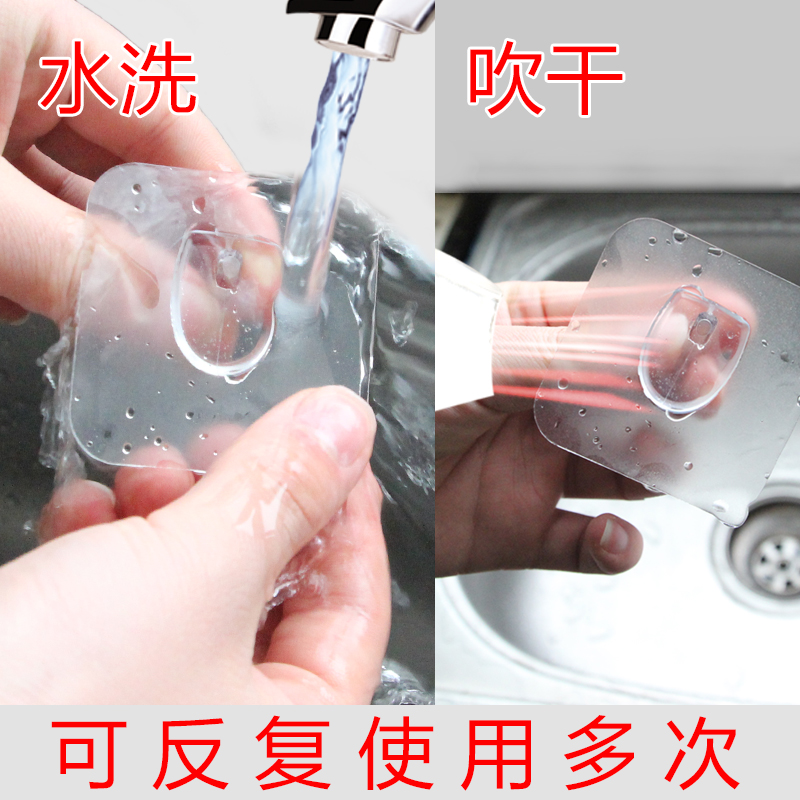 水洗

吹干

可反复使用多次