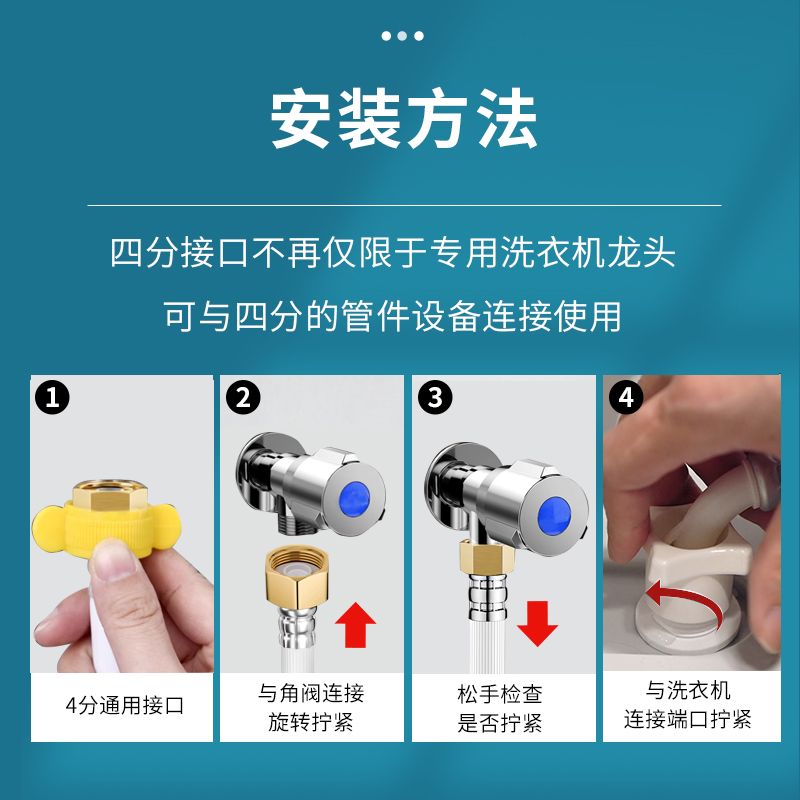 安装方法

四分接口不再仅限于专用洗衣机龙头

可与四分的管件设备连接使用

1

4分通用接口

2

与角阀连接
旋转拧紧

3

松手检查
是否拧紧

4

与洗衣机
连接端口拧紧