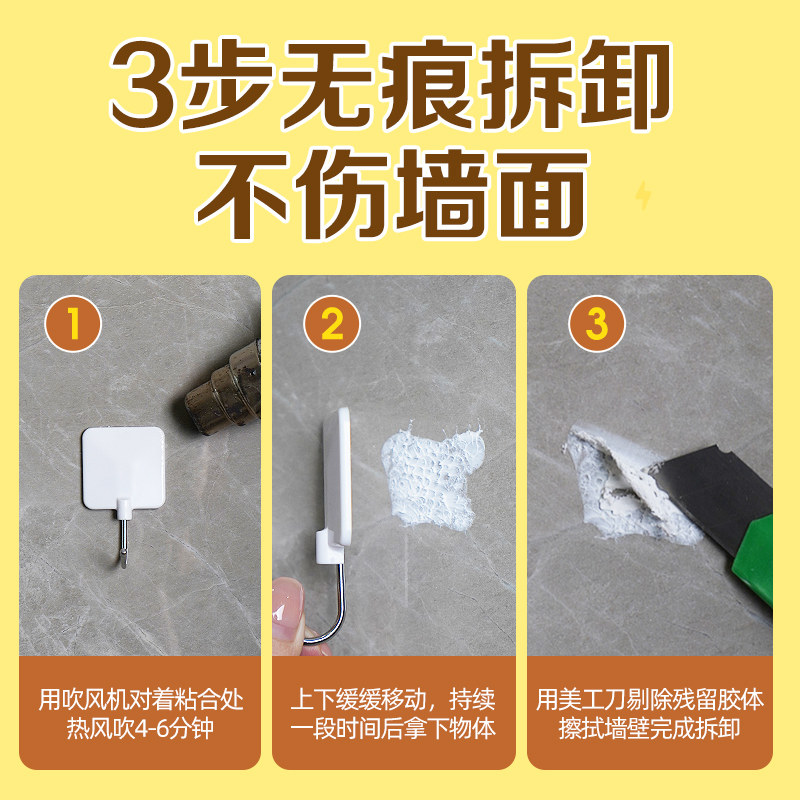 3步无痕拆卸
不伤墙面

1
用吹风机对着粘合处
热风吹4-6分钟

2
上下缓缓移动，持续
一段时间后拿下物体

3
用美工刀剔除残留胶体
擦拭墙壁完成拆卸