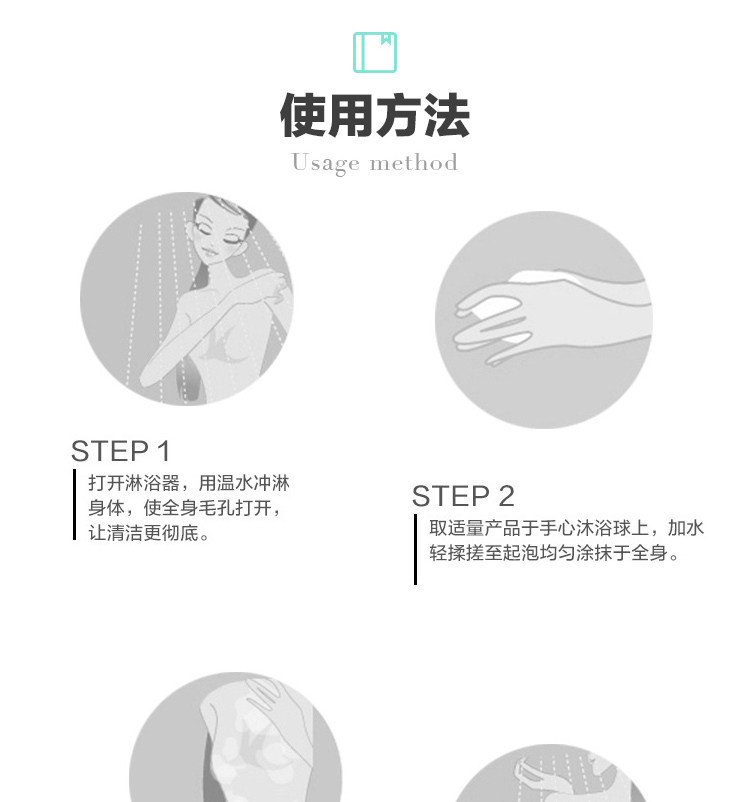 使用方法
Usage method

STEP 1
打开淋浴器，用温水冲淋身体，使全身毛孔打开，让清洁更彻底。

STEP 2
取适量产品于手心沐浴球上，加水轻揉搓至起泡均匀涂抹于全身。