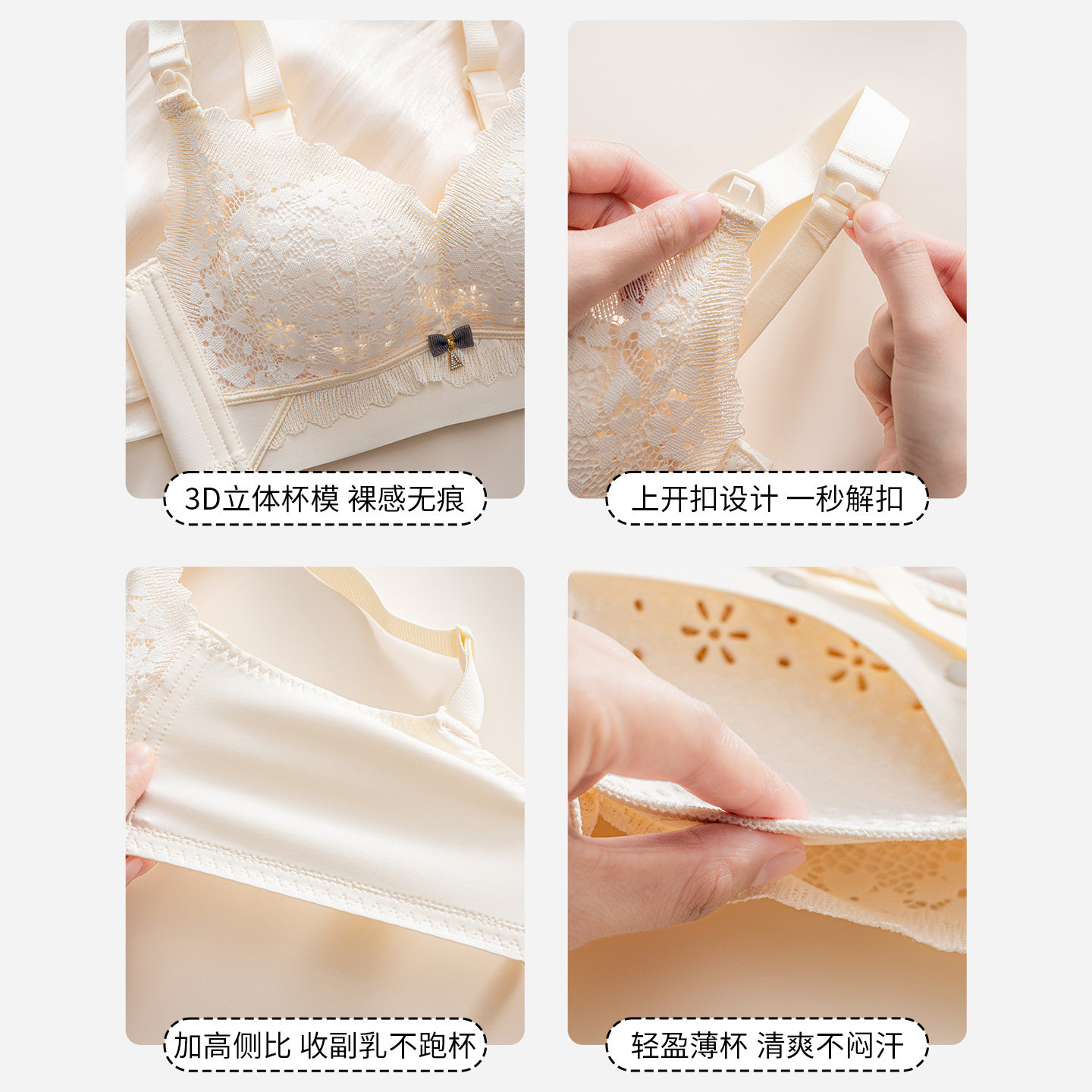 3D立体杯模 裸感无痕

上开扣设计 一秒解扣

加高侧比 收副乳不跑杯

轻盈薄杯 清爽不闷汗