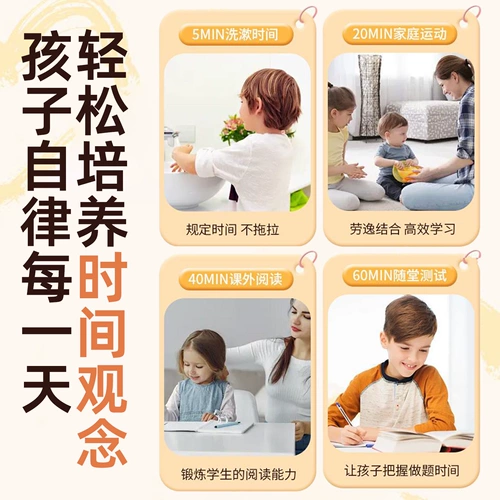 轻松培养时间观念

孩子自律每一天

5MIN洗漱时间

规定时间 不拖拉

20MIN家庭运动

劳逸结合 高效学习

40MIN课外阅读

锻炼学生的阅读能力

60MIN随堂测试

让孩子把握做题时间