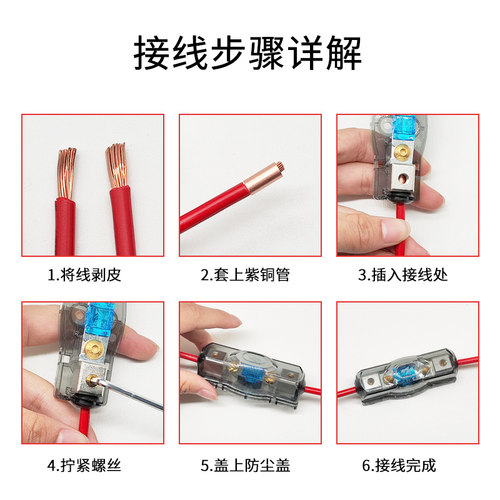 接线步骤详解

1.将线剥皮

2.套上紫铜管

3.插入接线处

4.拧紧螺丝

5.盖上防尘盖

6.接线完成