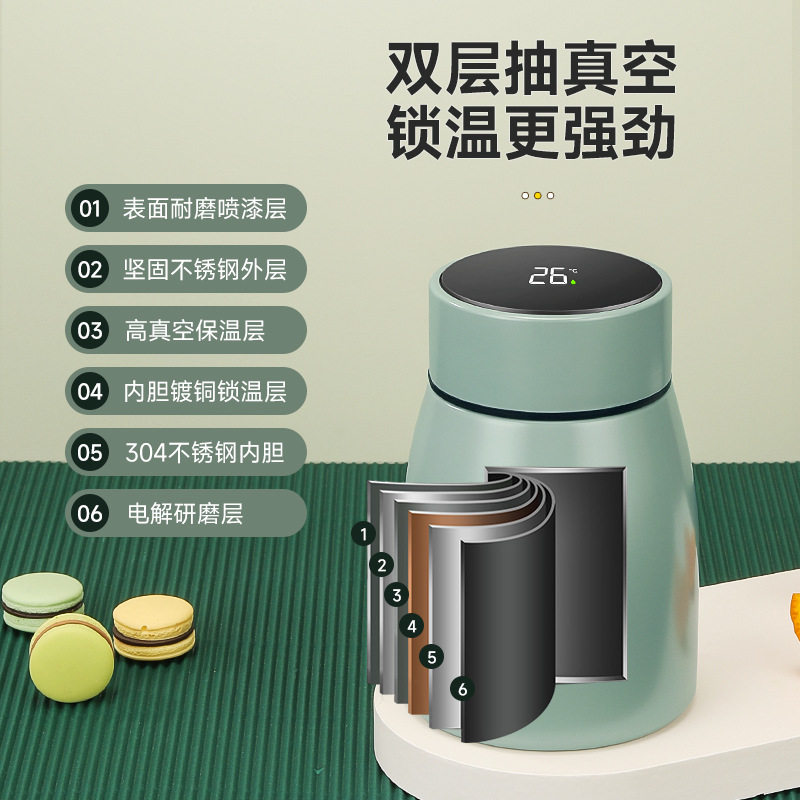 双层抽真空
锁温更强劲

01 表面耐磨喷漆层

02 坚固不锈钢外层

03 高真空保温层

04 内胆镀铜锁温层

05 304不锈钢内胆

06 电解研磨层

26 ℃

1
2
3
4
5
6