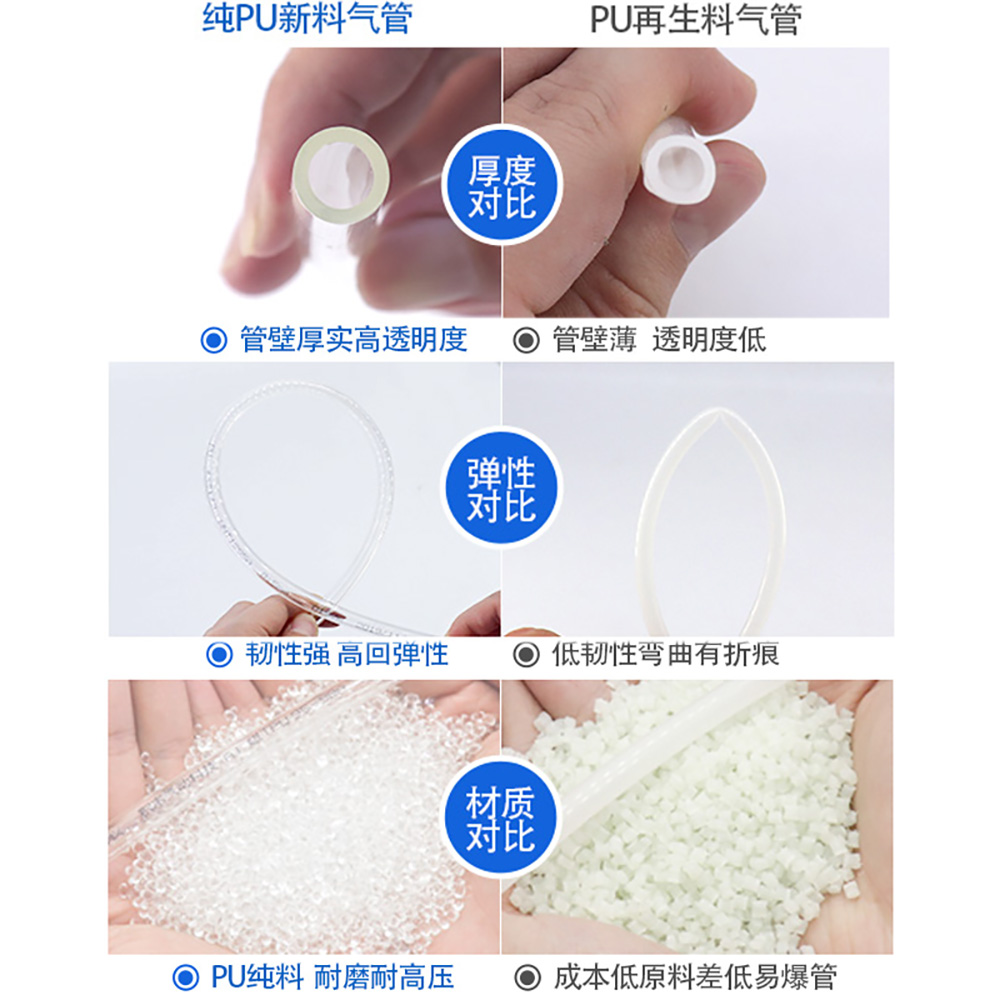 纯PU新料气管

PU再生料气管

厚度对比

管壁厚实高透明度

管壁薄 透明度低

弹性对比

韧性强 高回弹性

低韧性弯曲有折痕

材质对比

PU纯料 耐磨耐高压

成本低原料差低易爆管