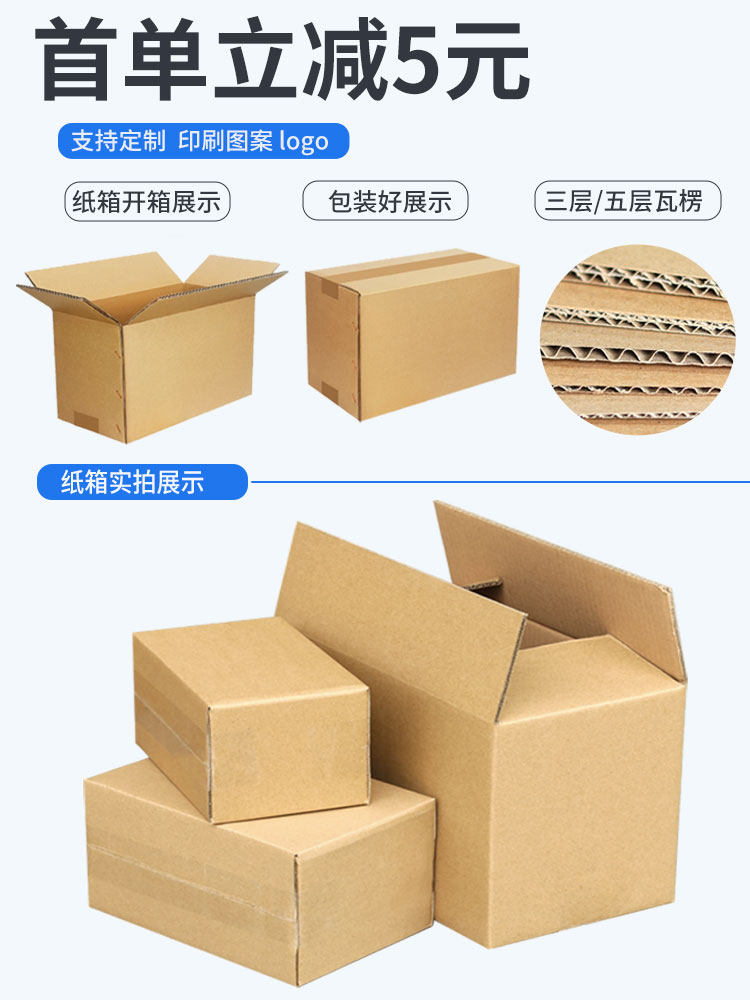 首单立减5元

支持定制 印刷图案 logo

纸箱开箱展示

包装好展示

三层/五层瓦楞

纸箱实拍展示