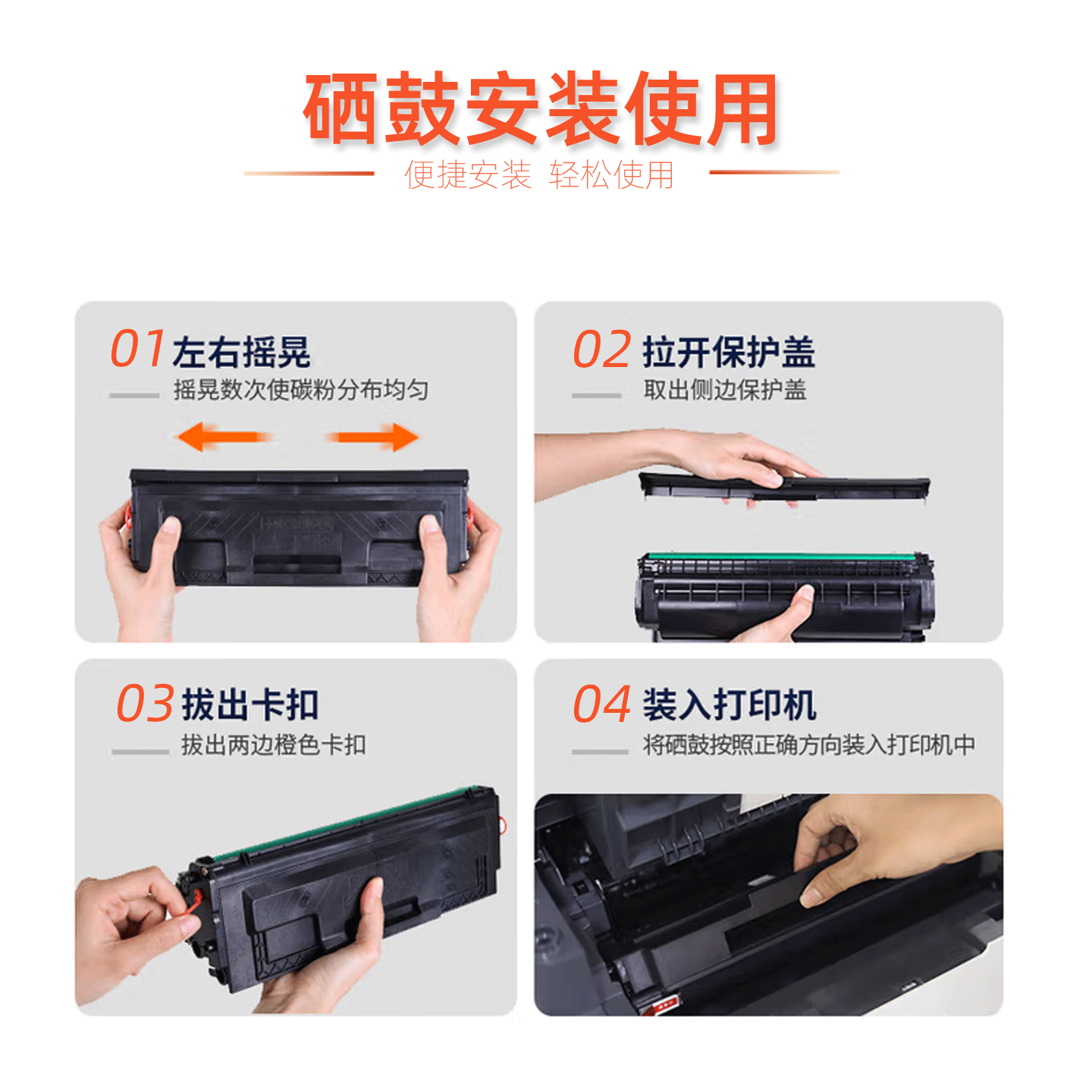 硒鼓安装使用

便捷安装 轻松使用

01 左右摇晃

摇晃数次使碳粉分布均匀

02 拉开保护盖

取出侧边保护盖

03 拔出卡扣

拔出两边橙色卡扣

04 装入打印机

将硒鼓按照正确方向装入打印机中