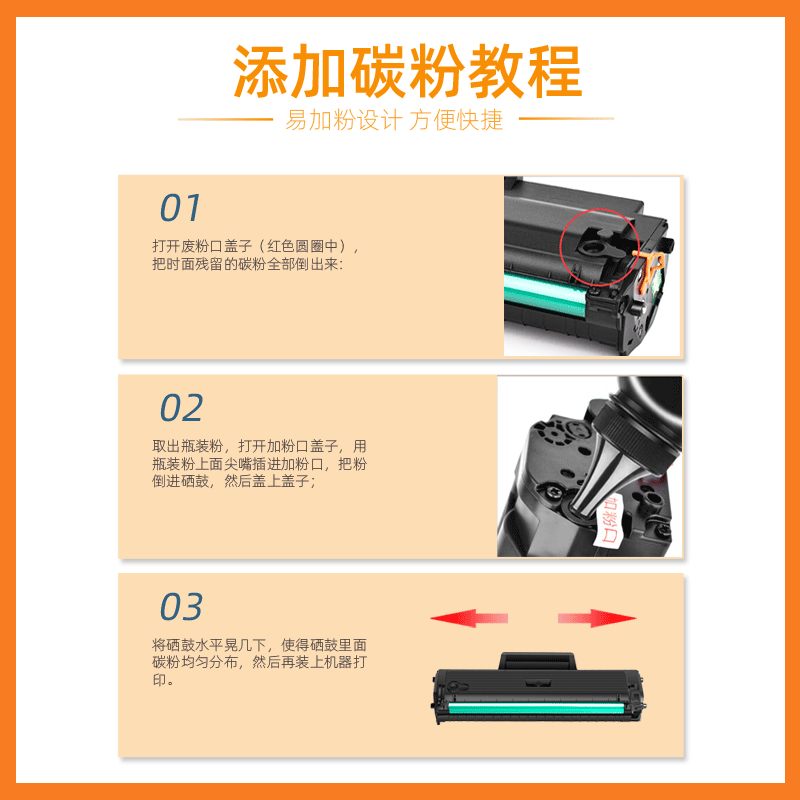 添加碳粉教程

易加粉设计 方便快捷

01

打开废粉口盖子（红色圆圈中），把时面残留的碳粉全部倒出来：

02

取出瓶装粉，打开加粉口盖子，用瓶装粉上面尖嘴插进加粉口，把粉倒进硒鼓，然后盖上盖子；

加粉口

03

将硒鼓水平晃几下，使得硒鼓里面碳粉均匀分布，然后再装上机器打印。