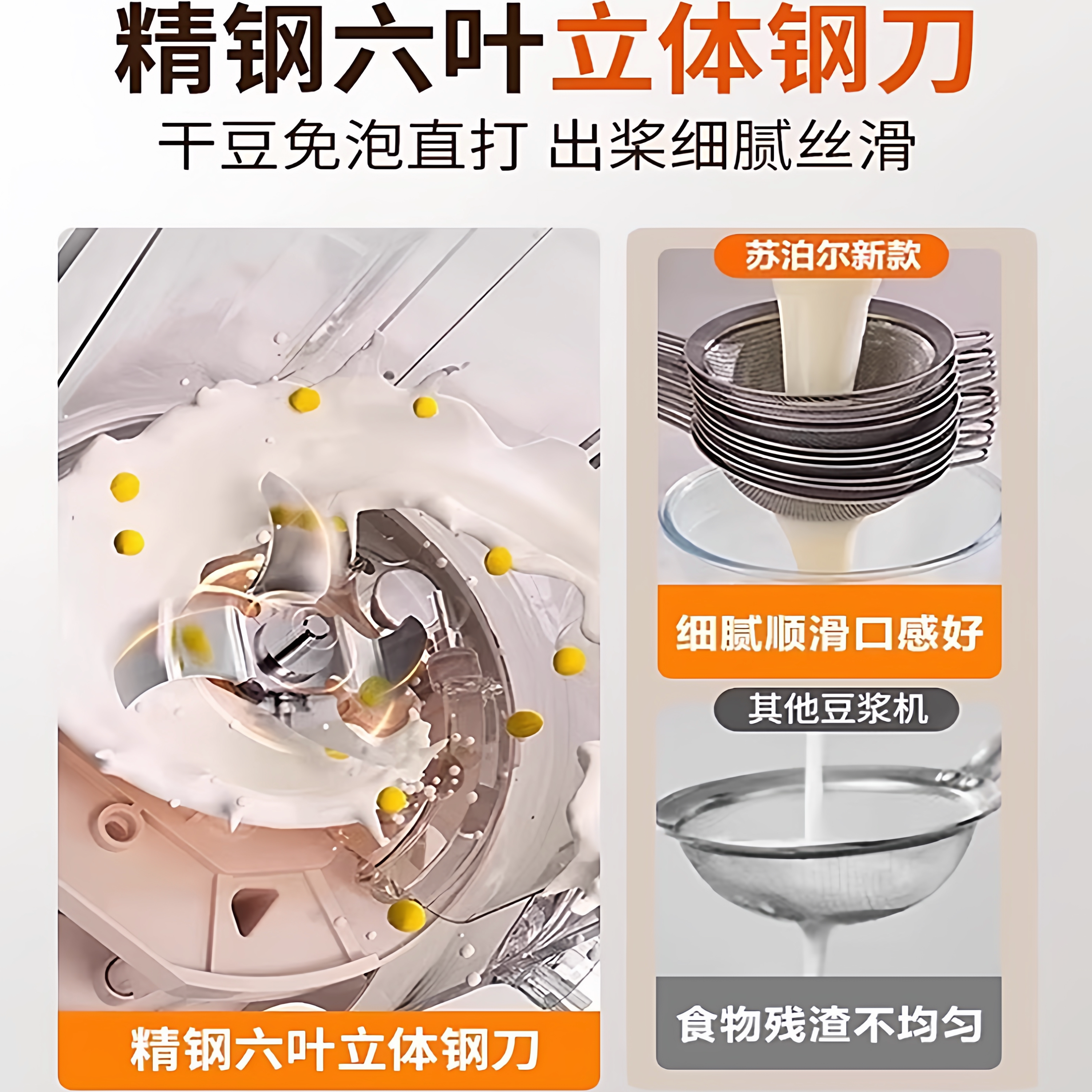 精钢六叶立体钢刀

干豆免泡直打 出浆细腻丝滑

精钢六叶立体钢刀

苏泊尔新款

细腻顺滑口感好

其他豆浆机

食物残渣不均匀