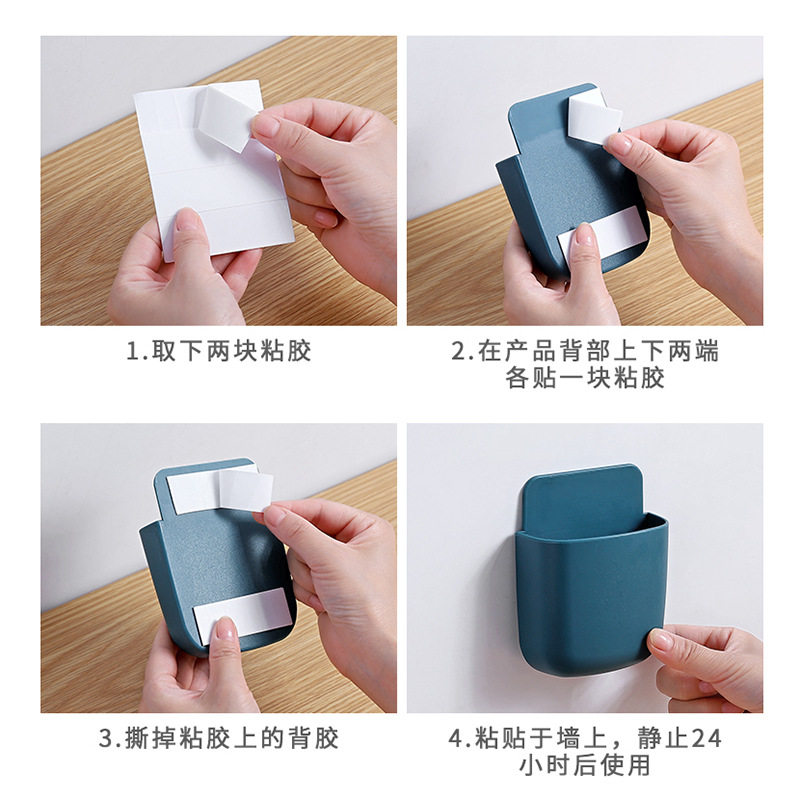 1.取下两块粘胶

2.在产品背部上下两端各贴一块粘胶

3.撕掉粘胶上的背胶

4.粘贴于墙上，静止24小时后使用