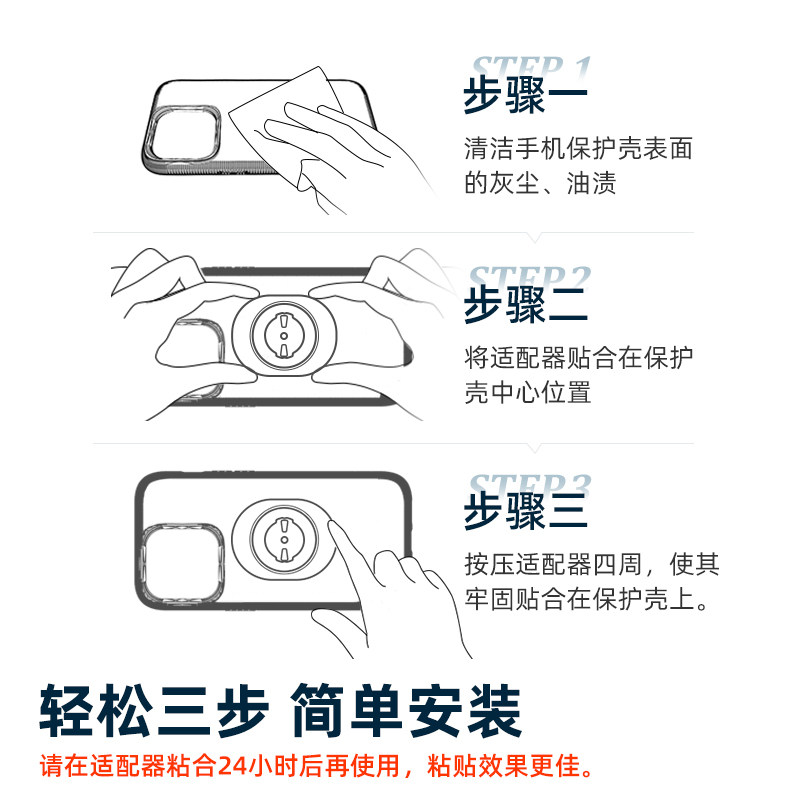 STEP 1
步骤一
清洁手机保护壳表面的灰尘、油渍

STEP 2
步骤二
将适配器贴合在保护壳中心位置

STEP 3
步骤三
按压适配器四周，使其牢固贴合在保护壳上。

轻松三步 简单安装
请在适配器粘合24小时后再使用，粘贴效果更佳。