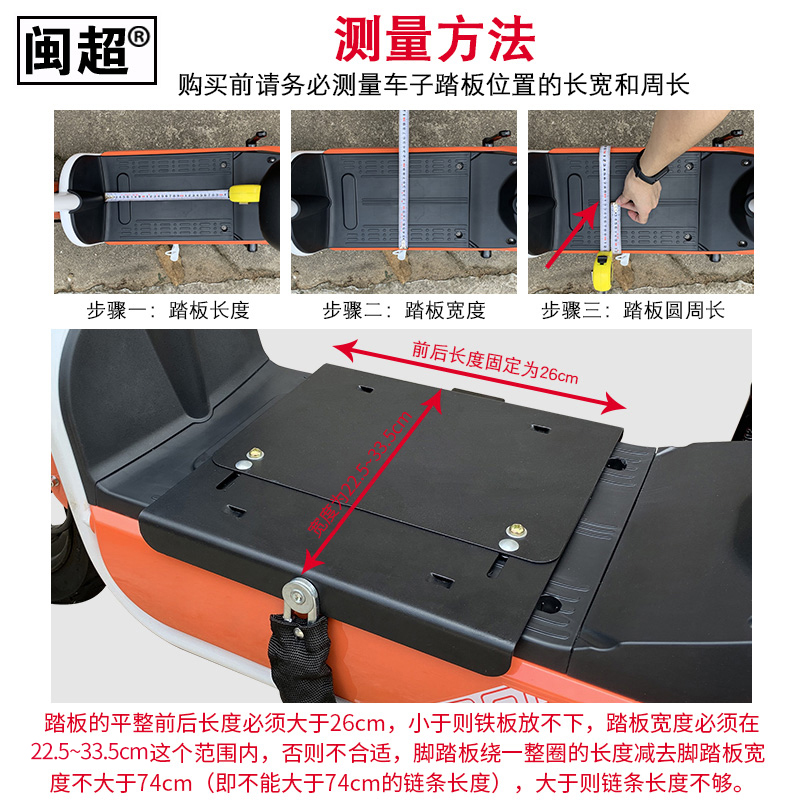 闽超®

测量方法

购买前请务必测量车子踏板位置的长宽和周长

步骤一：踏板长度

步骤二：踏板宽度

步骤三：踏板圆周长

前后长度固定为26cm

宽度为22.5~33.5cm

踏板的平整前后长度必须大于26cm，小于则铁板放不下，踏板宽度必须在22.5~33.5cm这个范围内，否则不合适，脚踏板绕一整圈的长度减去脚踏板宽度不大于74cm（即不能大于74cm的链条长度），大于则链条长度不够。