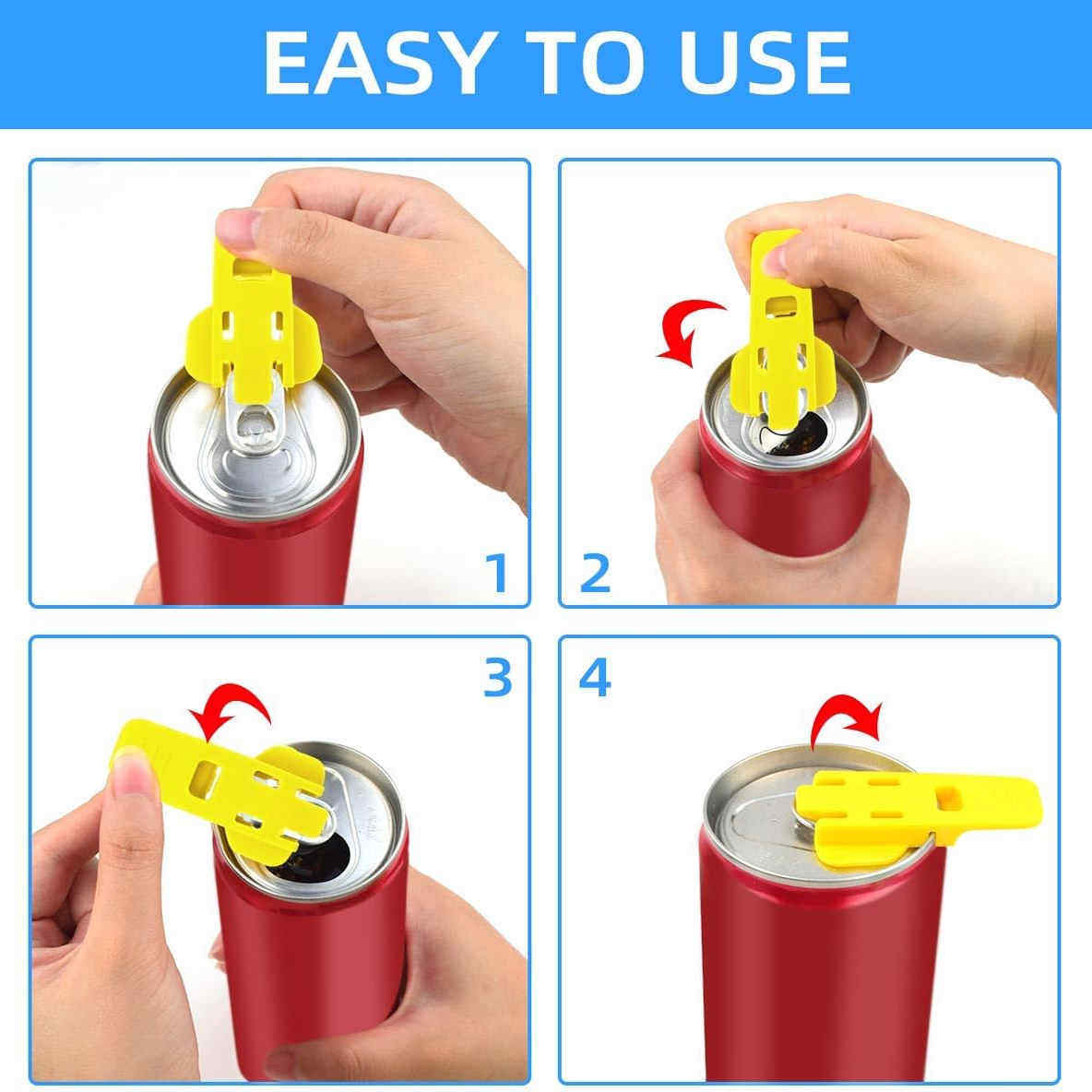 EASY TO USE

1

2

3

4