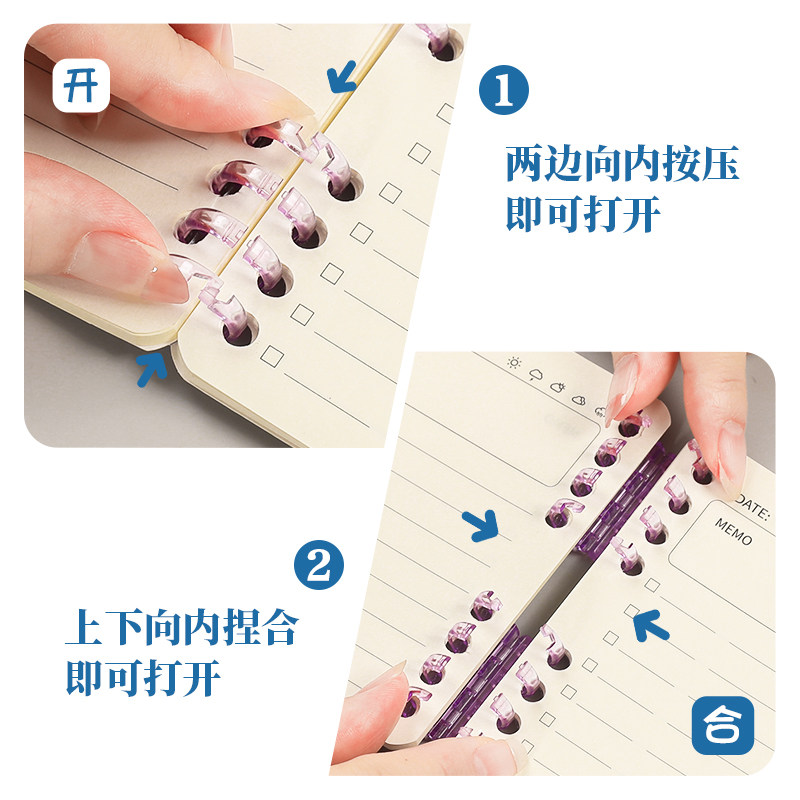 开

1
两边向内按压
即可打开

DATE:
MEMO

2
上下向内捏合
即可打开

合