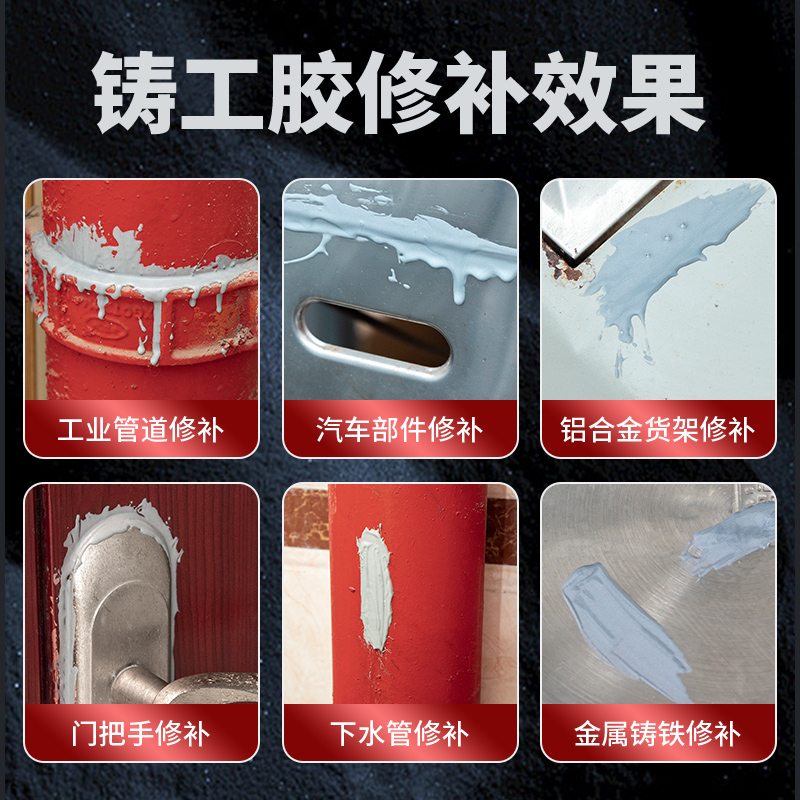 铸工胶修补效果

工业管道修补

汽车部件修补

铝合金货架修补

门把手修补

下水管修补

金属铸铁修补