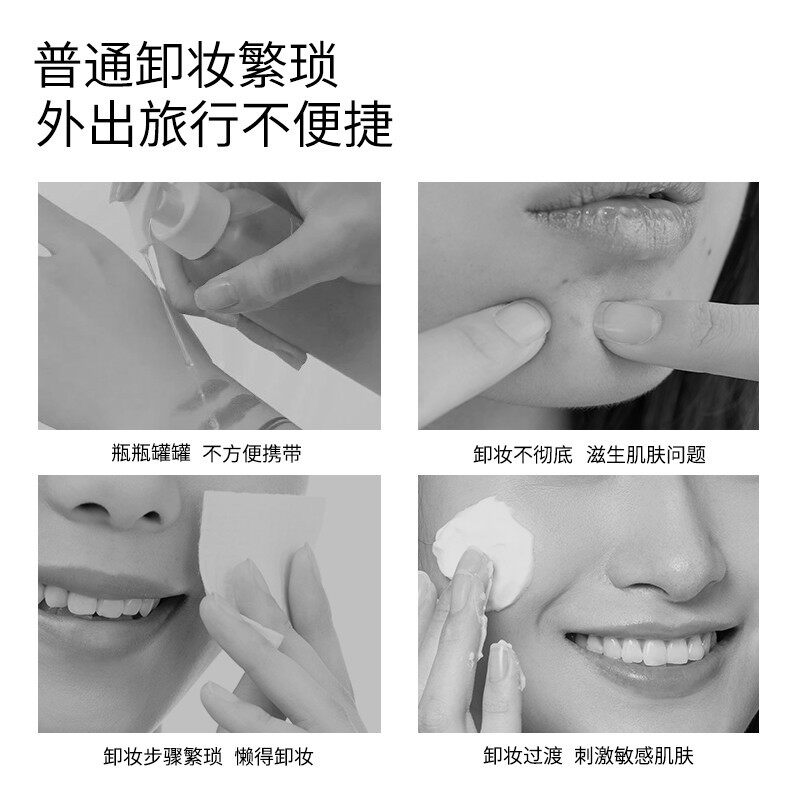 普通卸妆繁琐
外出旅行不便捷

瓶瓶罐罐 不方便携带

卸妆不彻底 滋生肌肤问题

卸妆步骤繁琐 懒得卸妆

卸妆过渡 刺激敏感肌肤