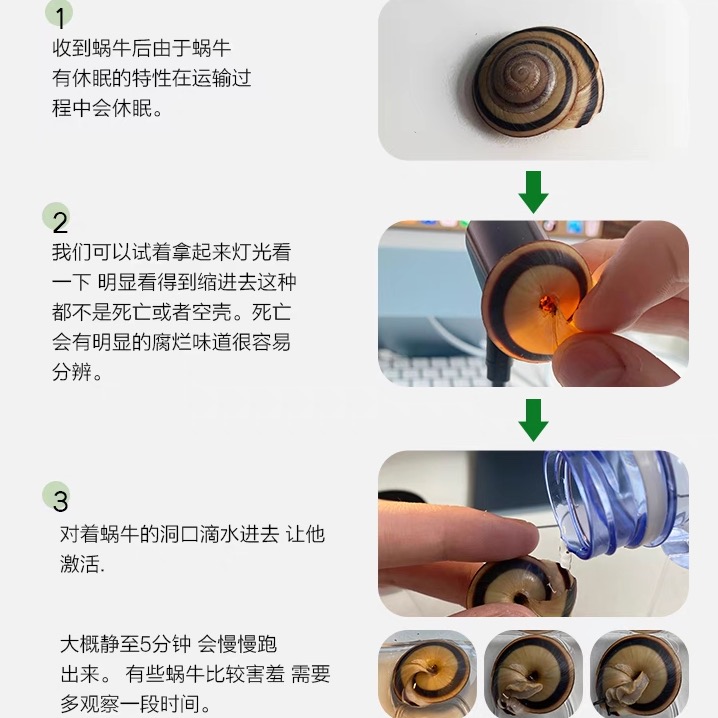 1
收到蜗牛后由于蜗牛有休眠的特性在运输过程中会休眠。

2
我们可以试着拿起来灯光看一下 明显看得到缩进去这种都不是死亡或者空壳。死亡会有明显的腐烂味道很容易分辨。

3
对着蜗牛的洞口滴水进去 让他激活.

大概静至5分钟 会慢慢跑出来。 有些蜗牛比较害羞 需要多观察一段时间。