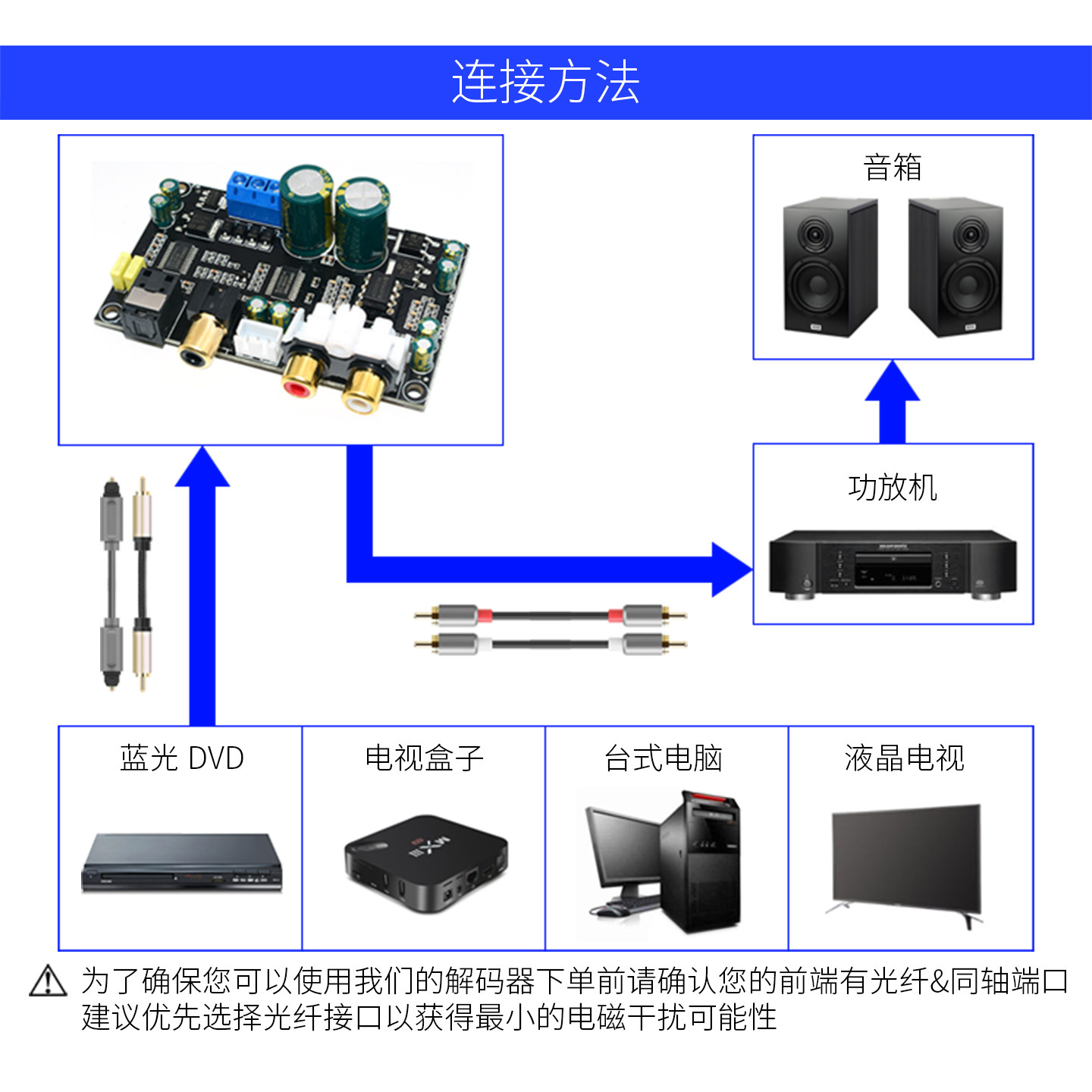 连接方法

音箱

功放机

蓝光 DVD

电视盒子

台式电脑

液晶电视

为了确保您可以使用我们的解码器下单前请确认您的前端有光纤&同轴端口
建议优先选择光纤接口以获得最小的电磁干扰可能性