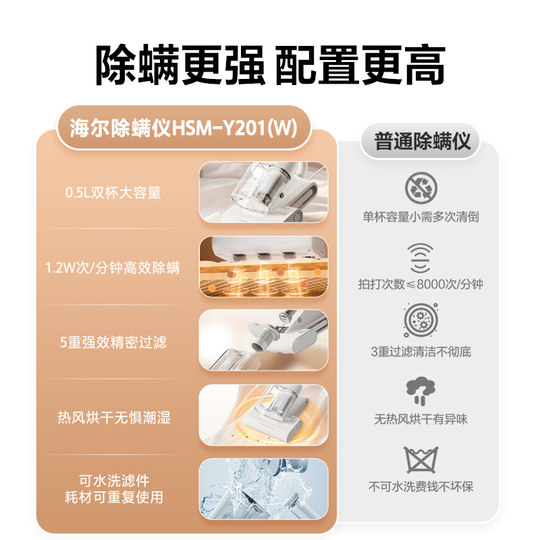 除螨更强 配置更高

海尔除螨仪HSM-Y201(W)

0.5L双杯大容量

1.2W次/分钟高效除螨

5重强效精密过滤

热风烘干无惧潮湿

可水洗滤件
耗材可重复使用

普通除螨仪

单杯容量小需多次清倒

拍打次数≤8000次/分钟

3重过滤清洁不彻底

无热风烘干有异味

不可水洗费钱不环保